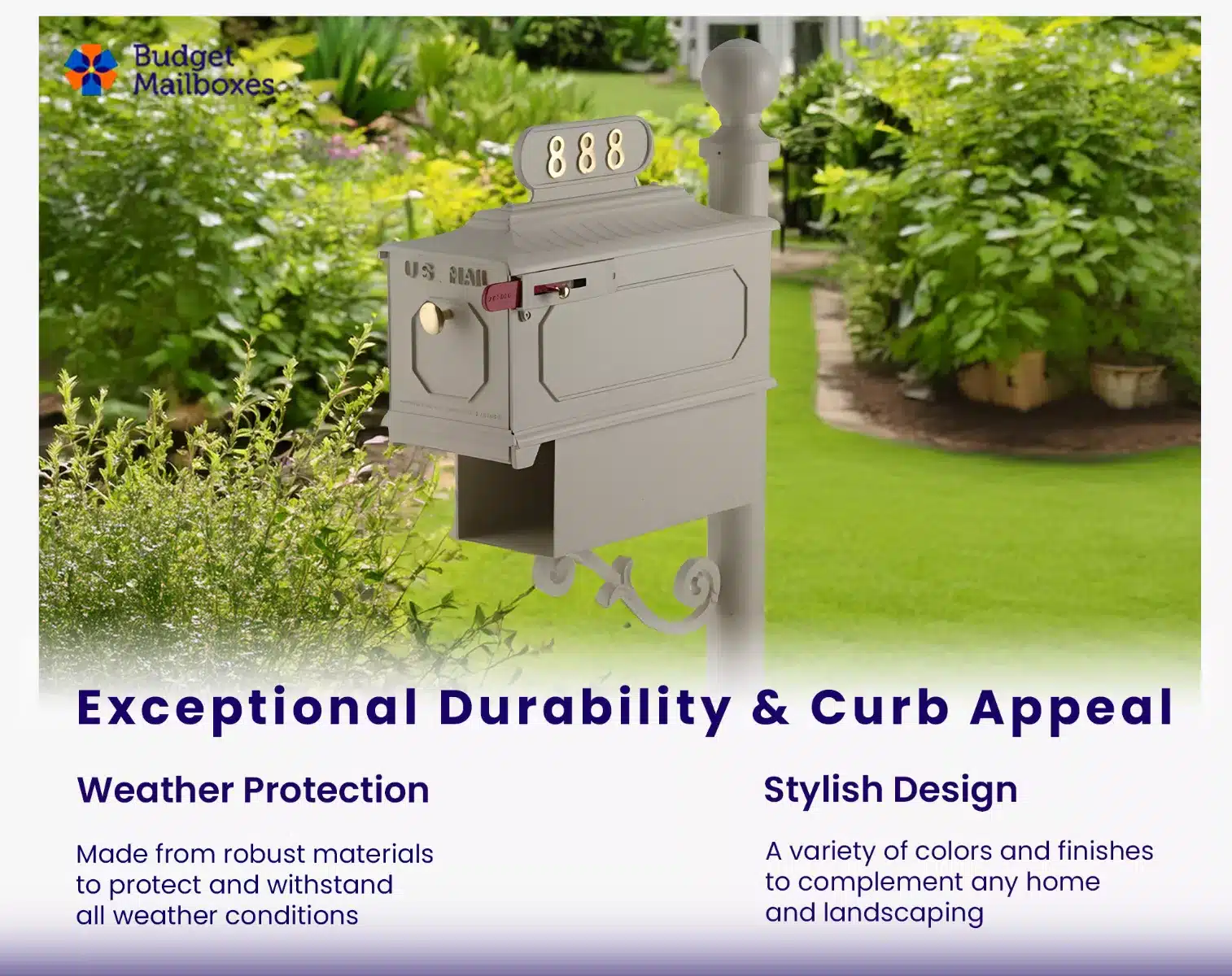 Budget Mailboxes

888

U.S. MAIL

Exceptional Durability & Curb Appeal

Weather Protection

Made from robust materials to protect and withstand all weather conditions

Stylish Design

A variety of colors and finishes to complement any home and landscaping