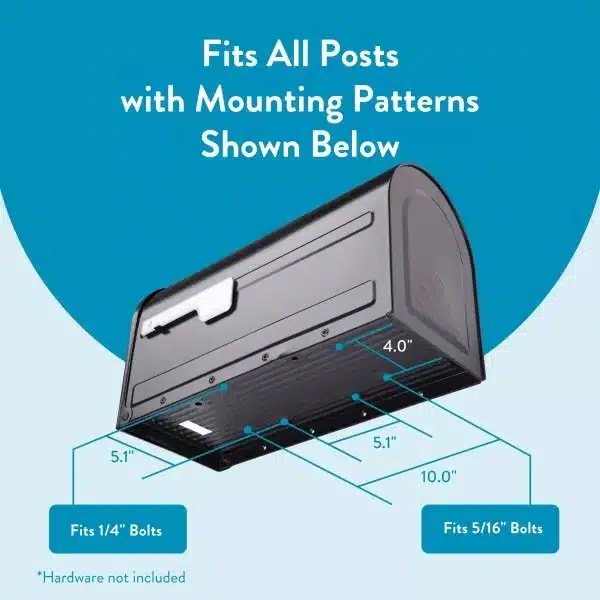 Fits All Posts with Mounting Patterns Shown Below

4.0"

5.1"

5.1"

10.0"

Fits 1/4" Bolts

Fits 5/16" Bolts

*Hardware not included