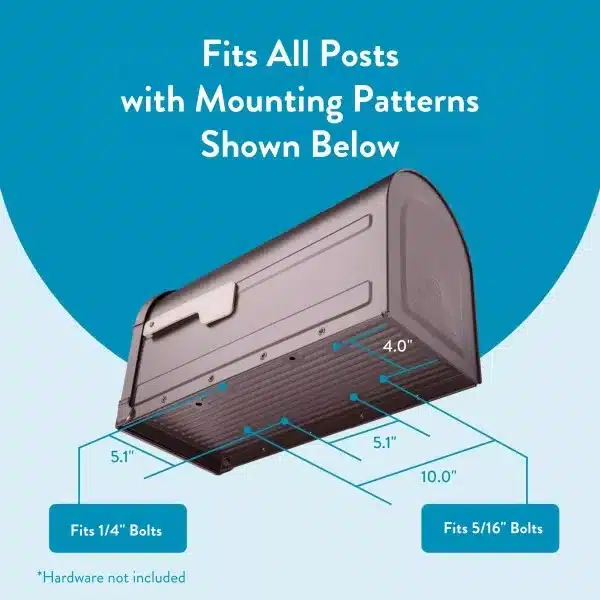 Fits All Posts with Mounting Patterns Shown Below

4.0"

5.1"

5.1"

10.0"

Fits 1/4" Bolts

Fits 5/16" Bolts

*Hardware not included