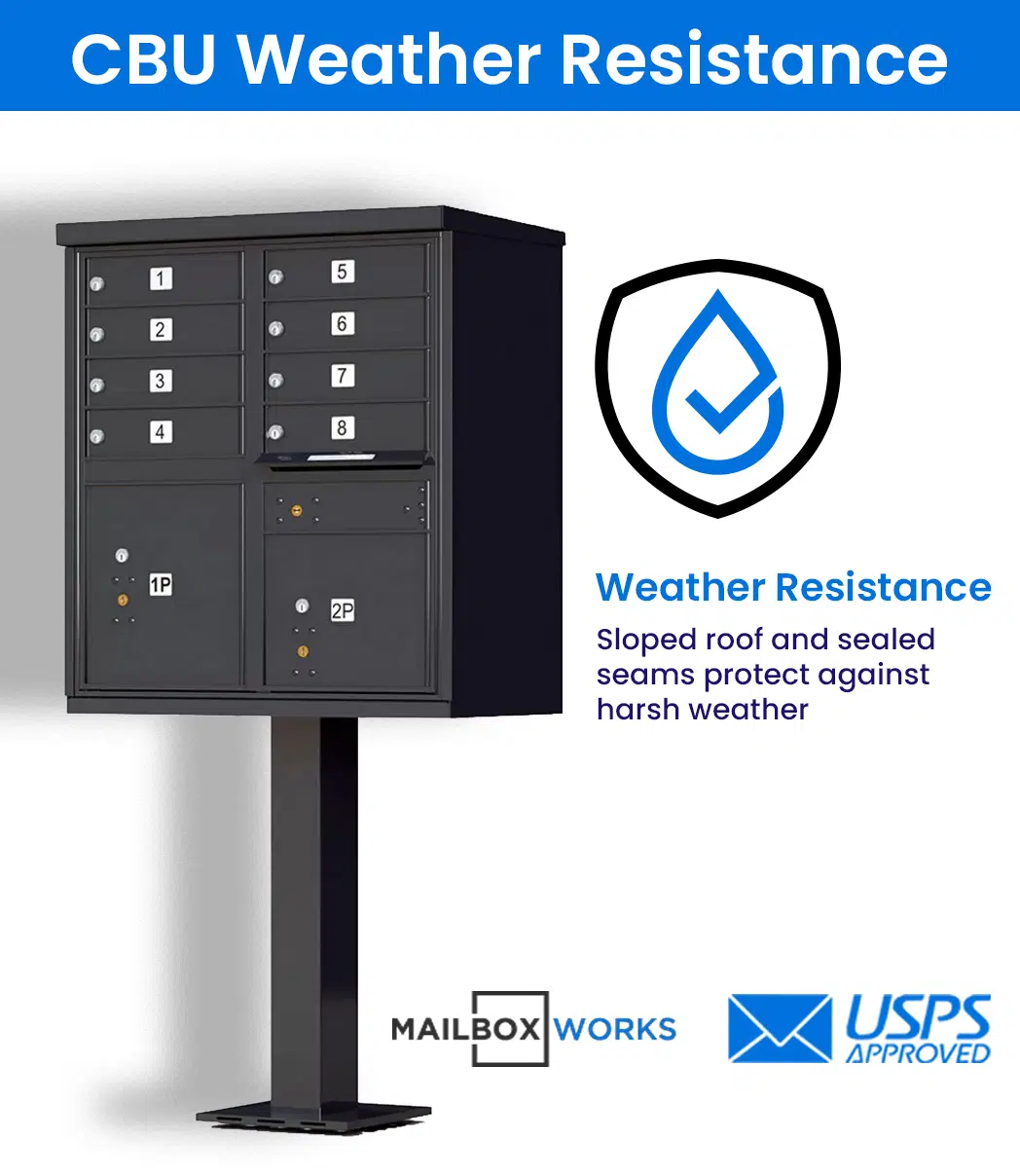 CBU Weather Resistance

1
2
3
4
5
6
7
8
1P
2P

Weather Resistance

Sloped roof and sealed seams protect against harsh weather

MAILBOX WORKS

USPS APPROVED