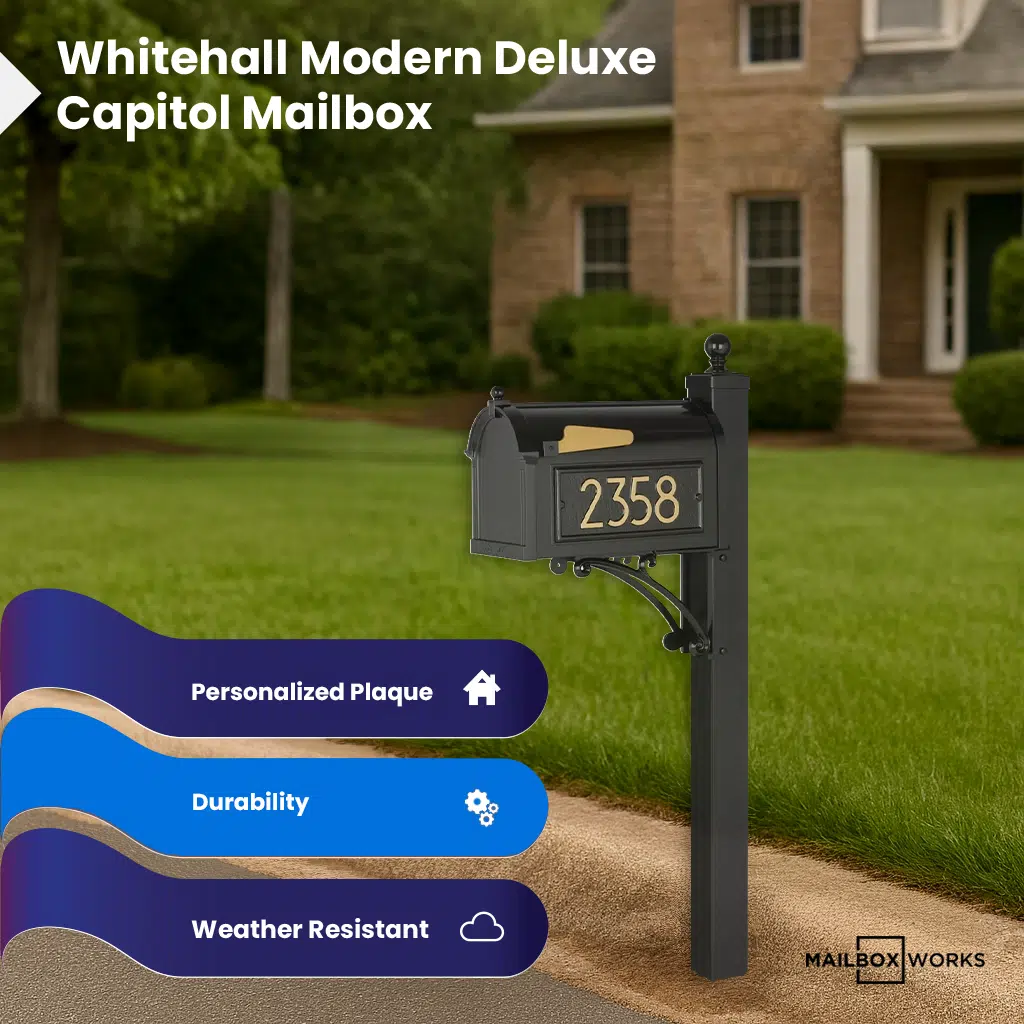 Whitehall Modern Deluxe Capitol Mailbox

2358

Personalized Plaque

Durability

Weather Resistant

MAILBOX WORKS