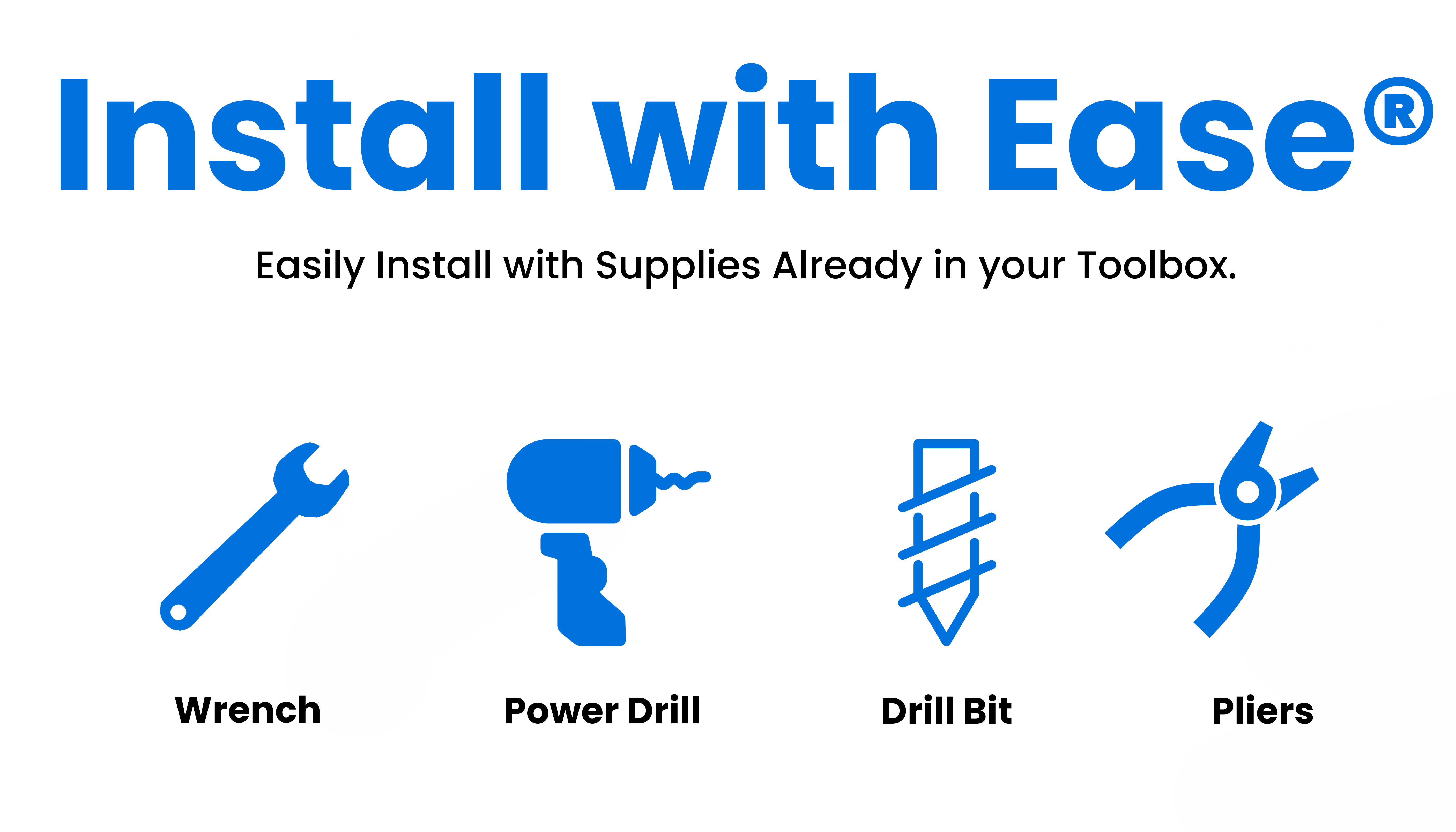 Install with Ease®

Easily Install with Supplies Already in your Toolbox.

Wrench

Power Drill

Drill Bit

Pliers