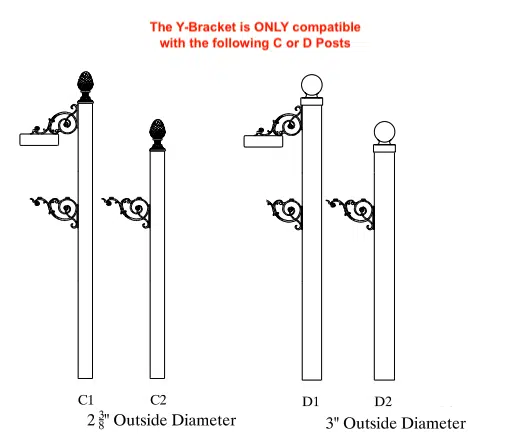 The Y-Bracket is ONLY compatible with the following C or D Posts

C1

C2

$2\frac{3}{8}$" Outside Diameter

D1

D2

3" Outside Diameter