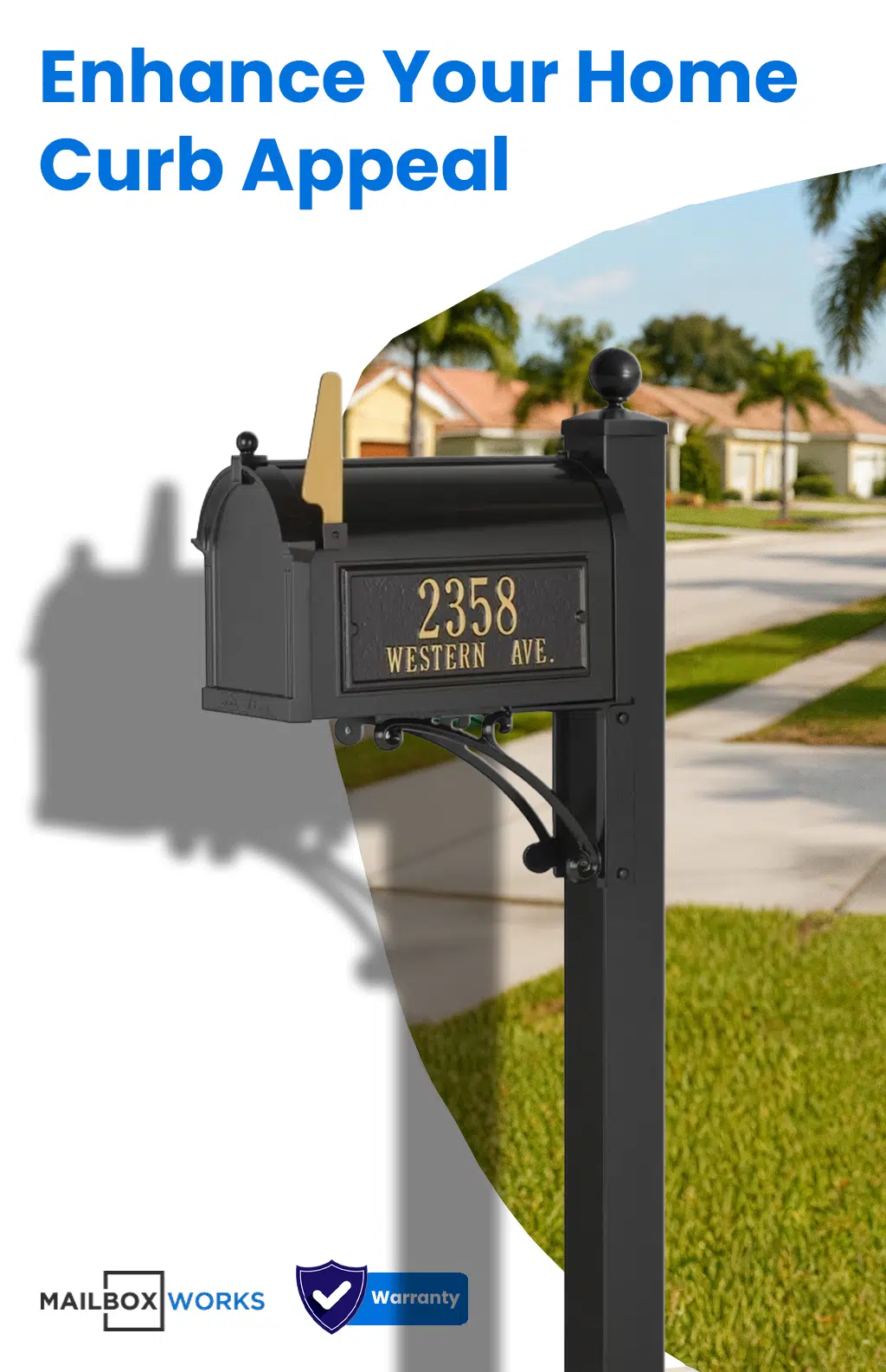 Enhance Your Home Curb Appeal

2358
WESTERN AVE.

MAILBOX WORKS

Warranty