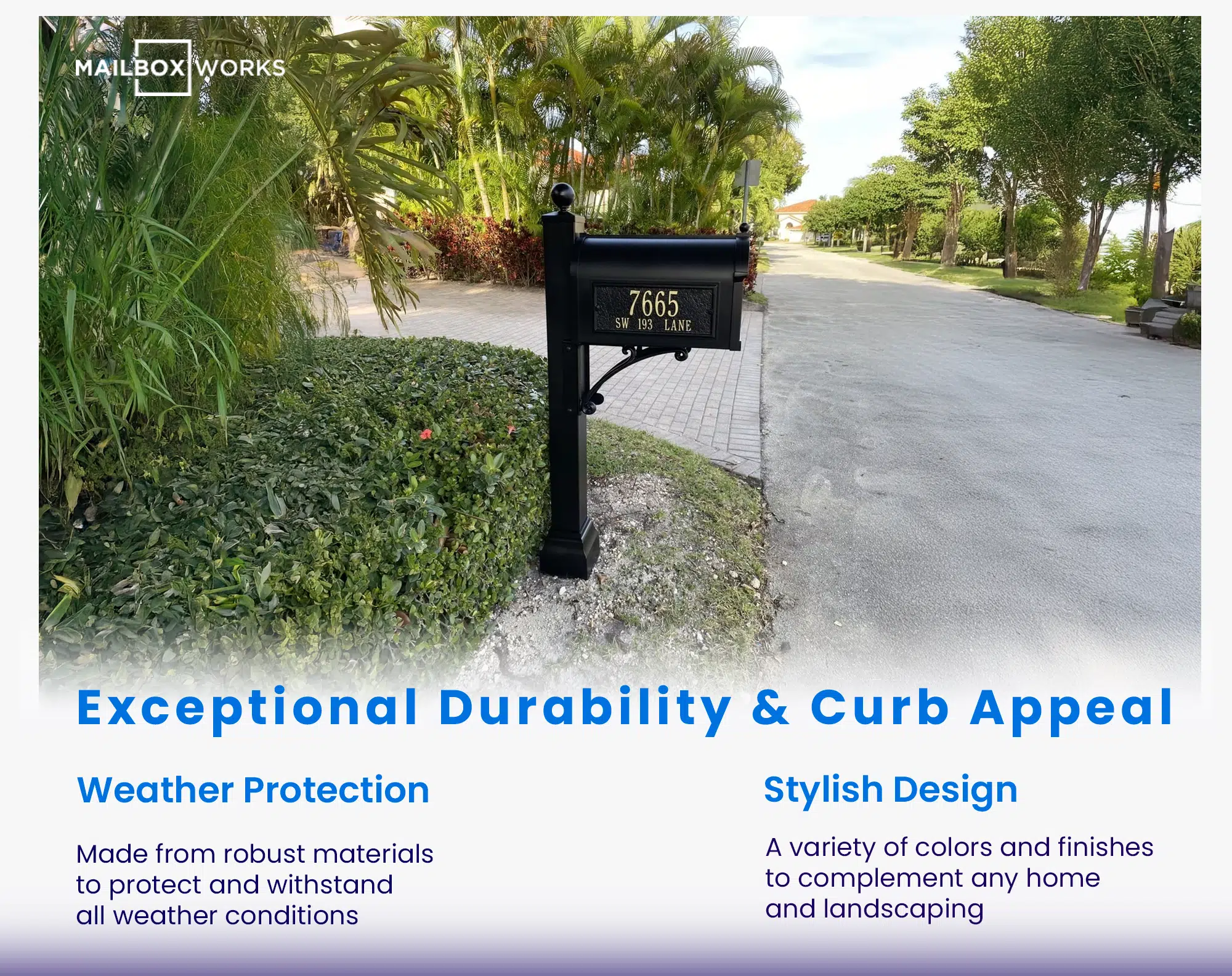 MAILBOX WORKS

7665
SW 193 LANE

Exceptional Durability & Curb Appeal

Weather Protection

Made from robust materials to protect and withstand all weather conditions

Stylish Design

A variety of colors and finishes to complement any home and landscaping