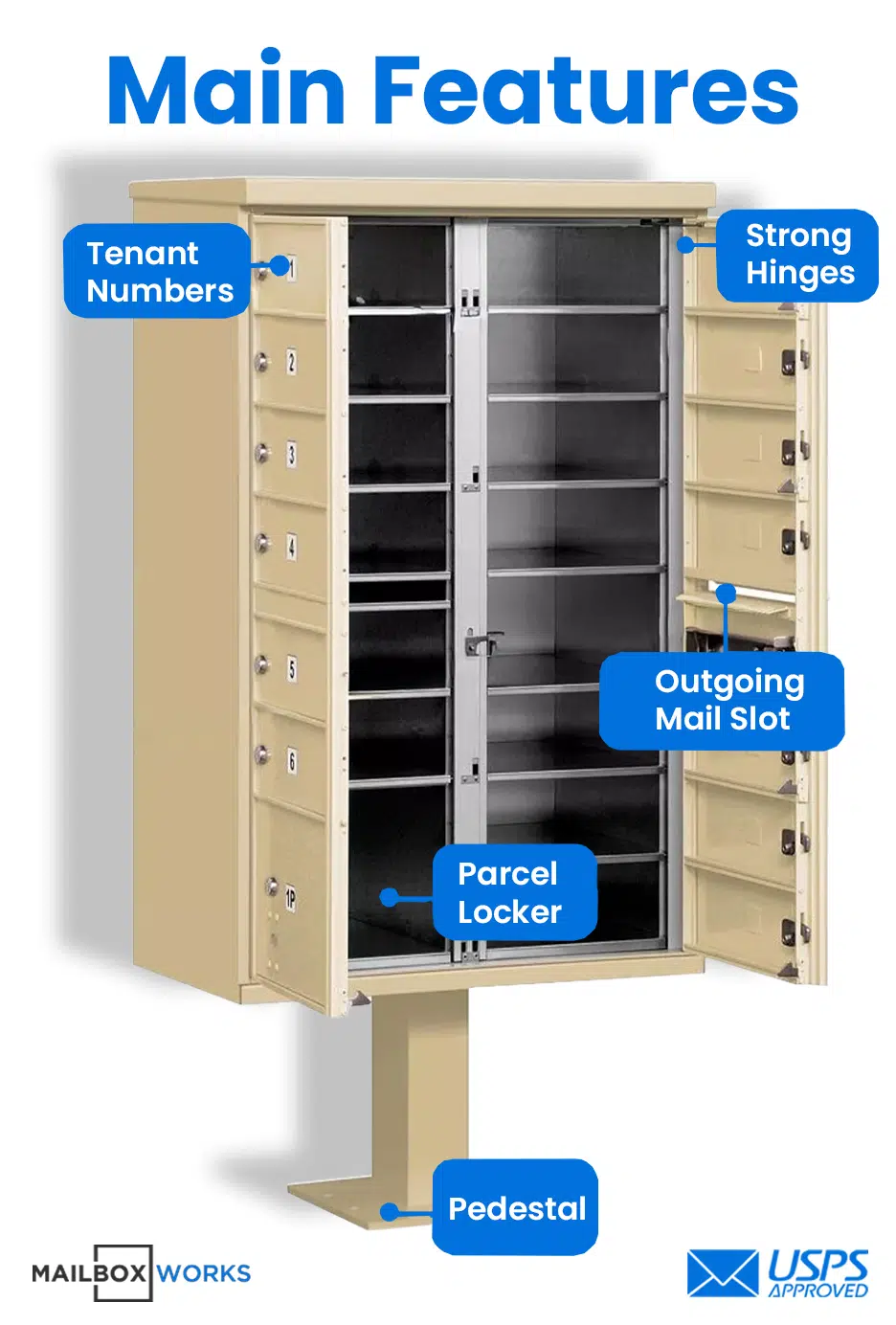 Main Features

Tenant Numbers

Strong Hinges

1

2

3

4

5

6

1P

Outgoing Mail Slot

Parcel Locker

Pedestal

MAILBOX WORKS

USPS APPROVED