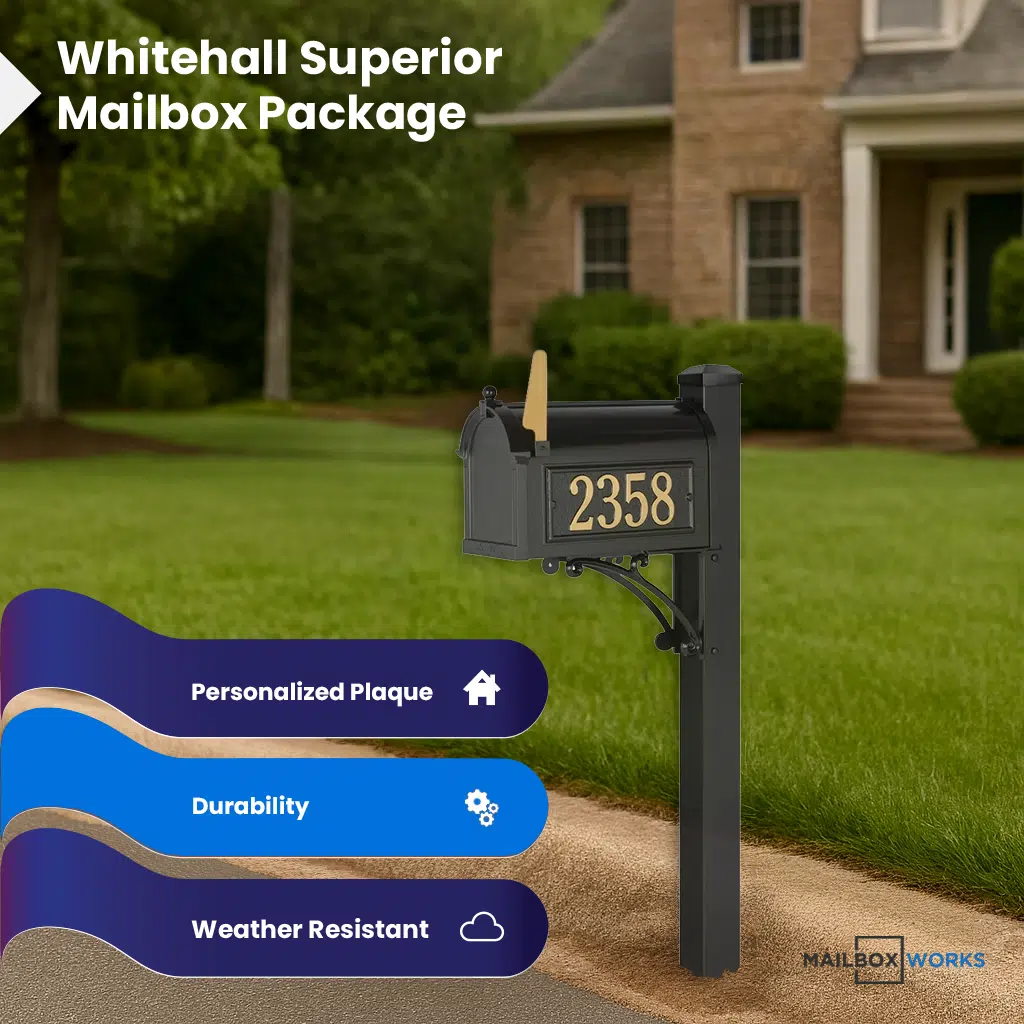 Whitehall Superior Mailbox Package

2358

Personalized Plaque

Durability

Weather Resistant

MAILBOX WORKS