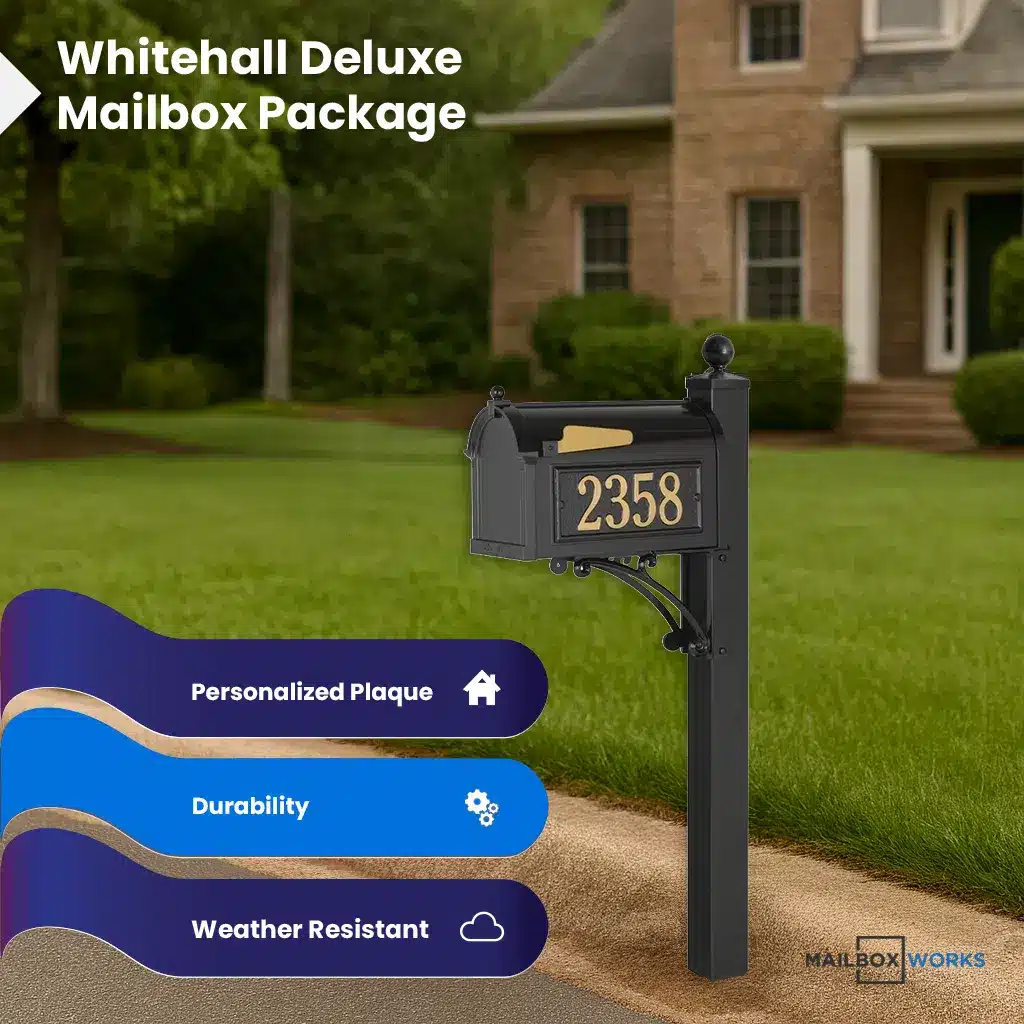 Whitehall Deluxe Mailbox Package

2358

Personalized Plaque

Durability

Weather Resistant

MAILBOX WORKS