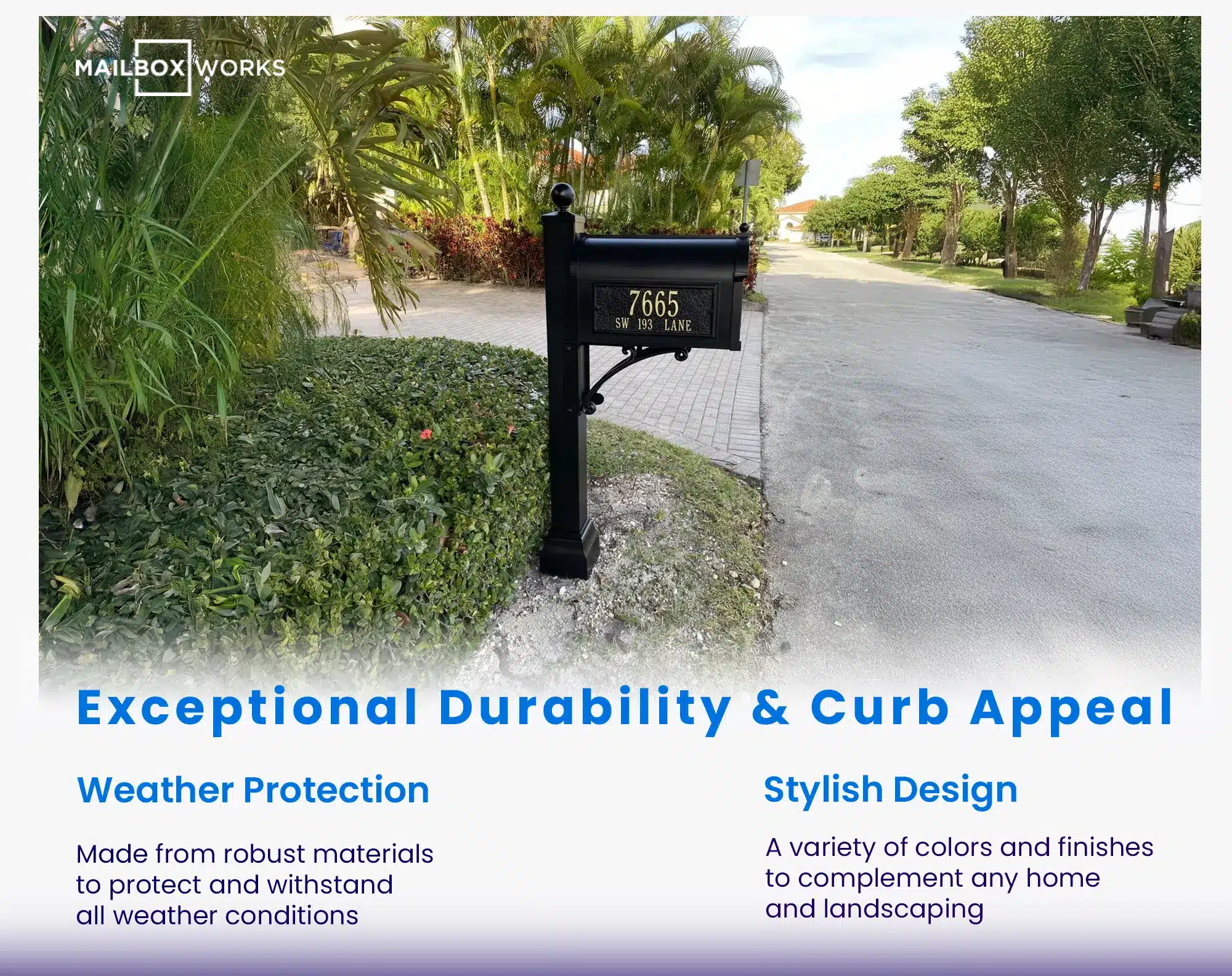 MAILBOX WORKS

7665
SW 193 LANE

Exceptional Durability & Curb Appeal

Weather Protection

Made from robust materials to protect and withstand all weather conditions

Stylish Design

A variety of colors and finishes to complement any home and landscaping