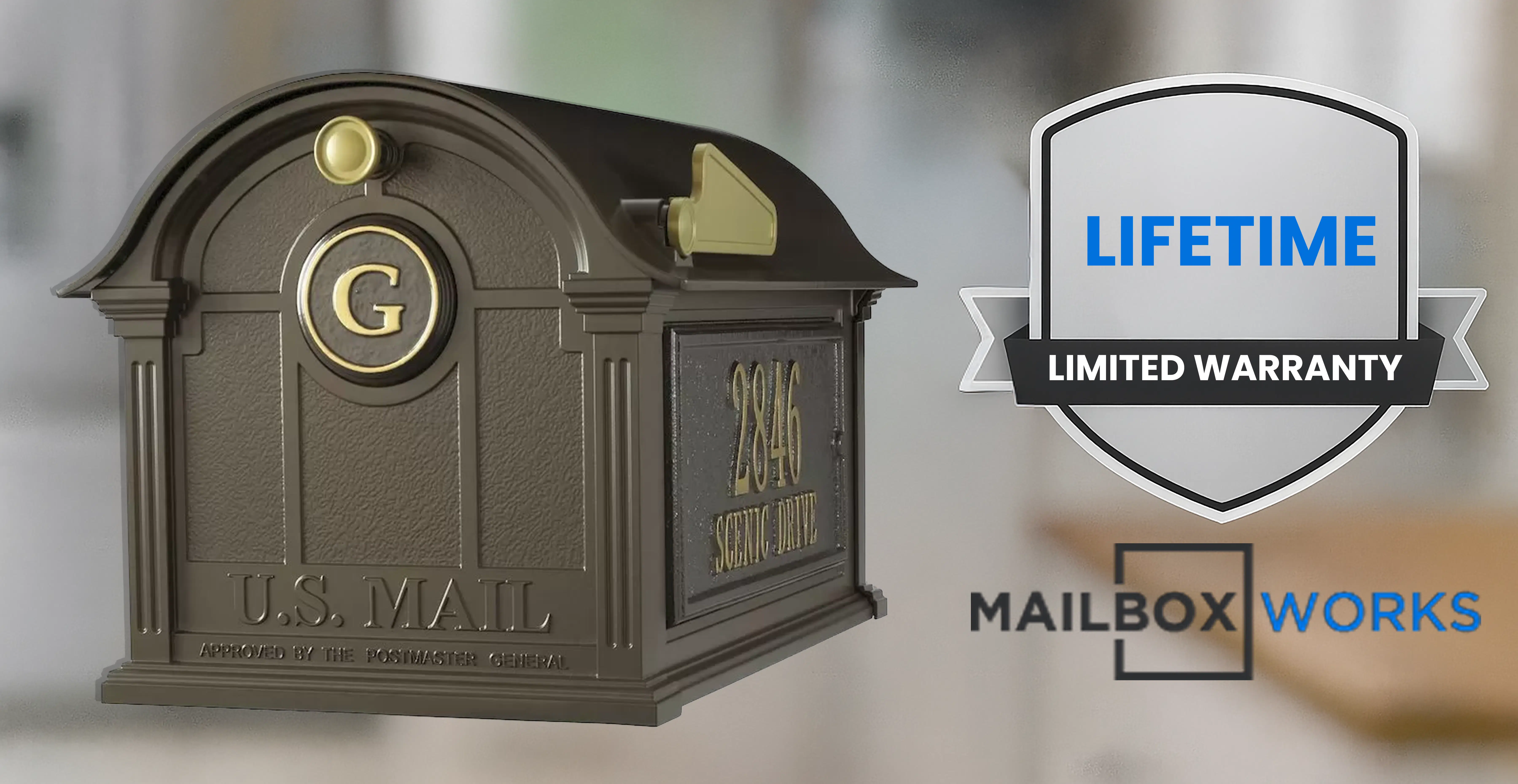 G

U.S. MAIL

APPROVED BY THE POSTMASTER GENERAL

2846
SCENIC DRIVE

LIFETIME
LIMITED WARRANTY

MAILBOX WORKS