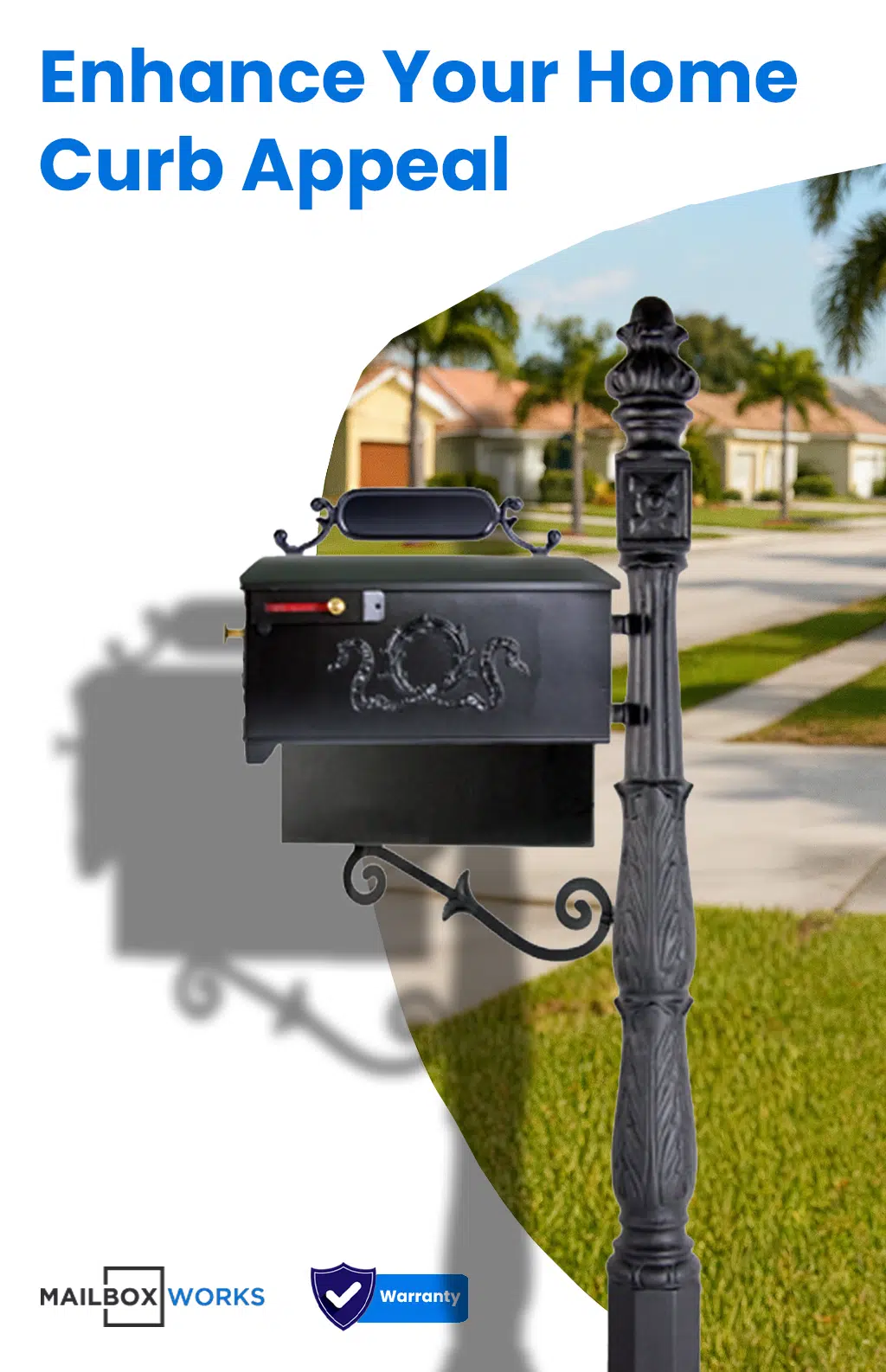 Enhance Your Home Curb Appeal

MAILBOX WORKS

Warranty