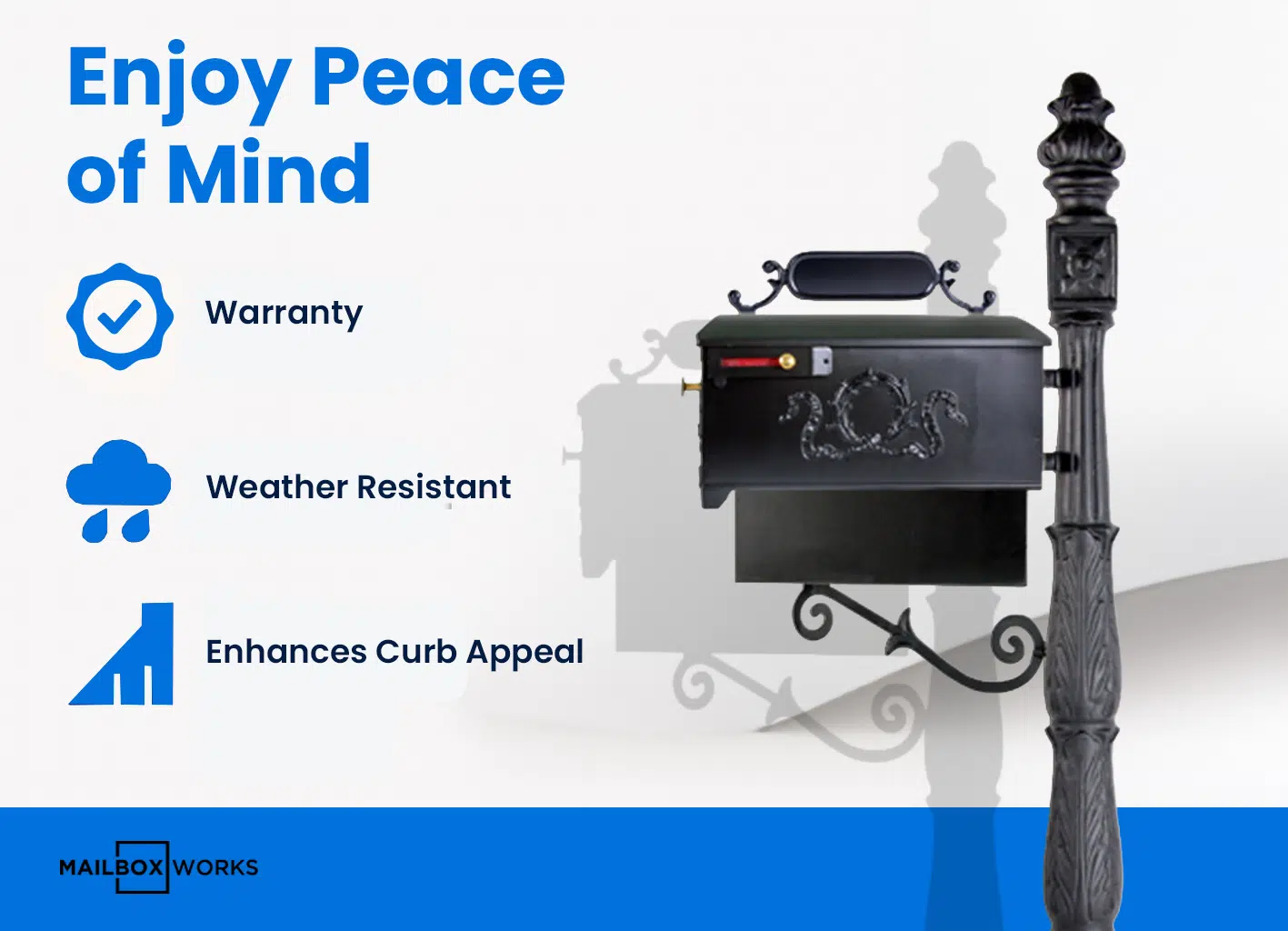 Enjoy Peace of Mind

Warranty

Weather Resistant

Enhances Curb Appeal

MAILBOX WORKS