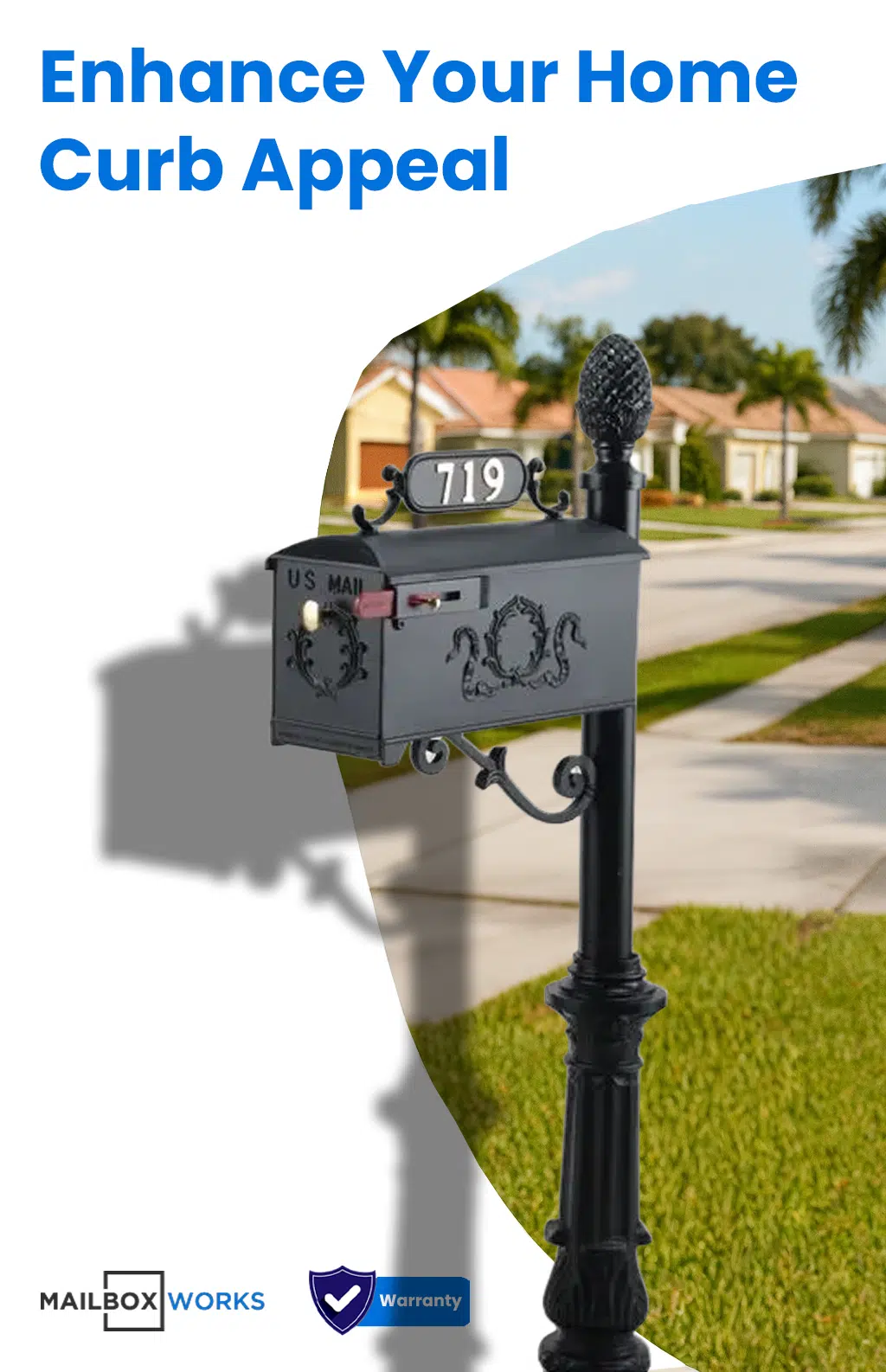 Enhance Your Home Curb Appeal

719

US MAIL

MAILBOX WORKS

Warranty