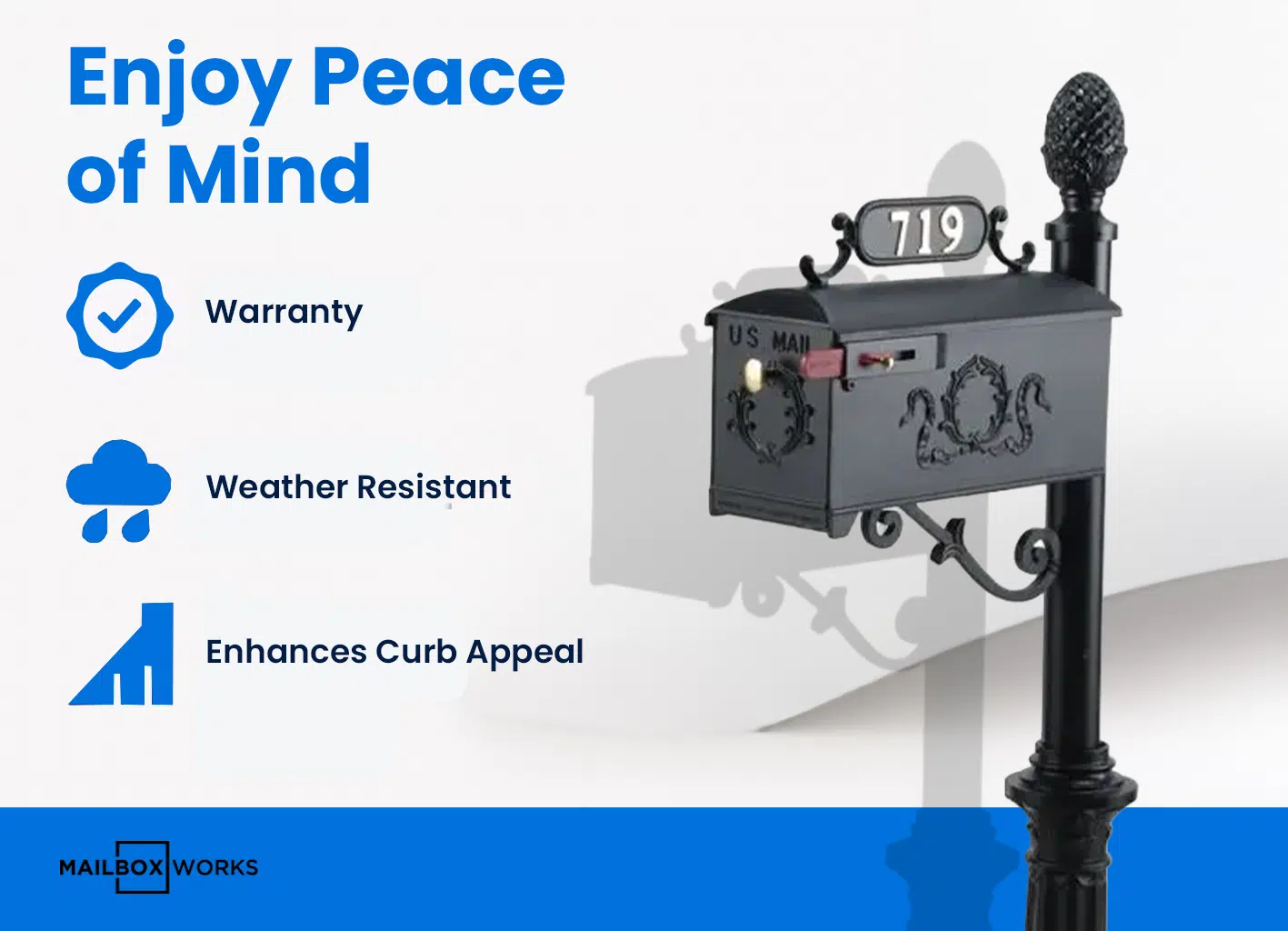 Enjoy Peace of Mind

Warranty

Weather Resistant

Enhances Curb Appeal

719

US MAIL

MAILBOX WORKS