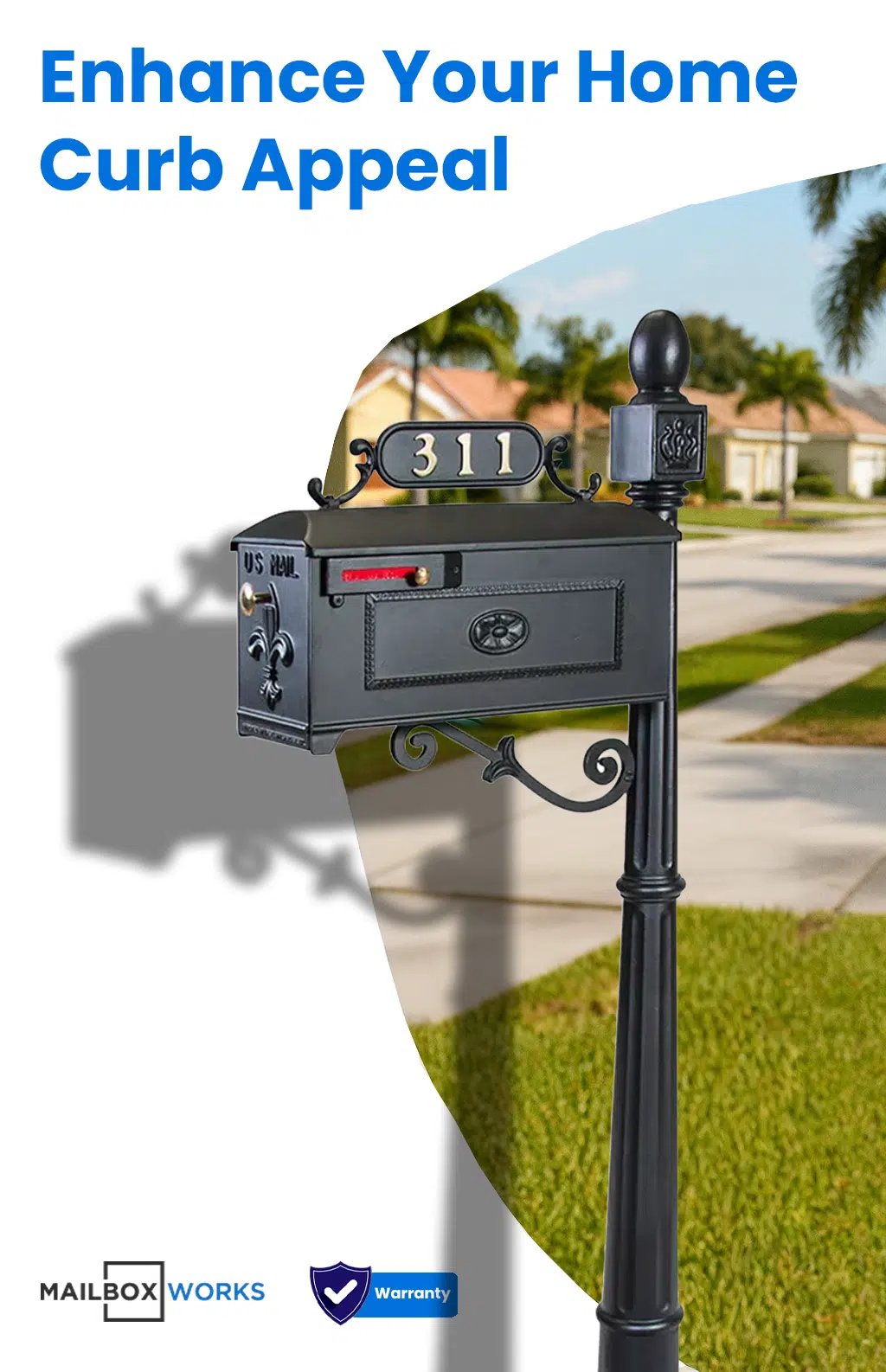 Enhance Your Home Curb Appeal

311

US MAIL

MAILBOX WORKS

Warranty