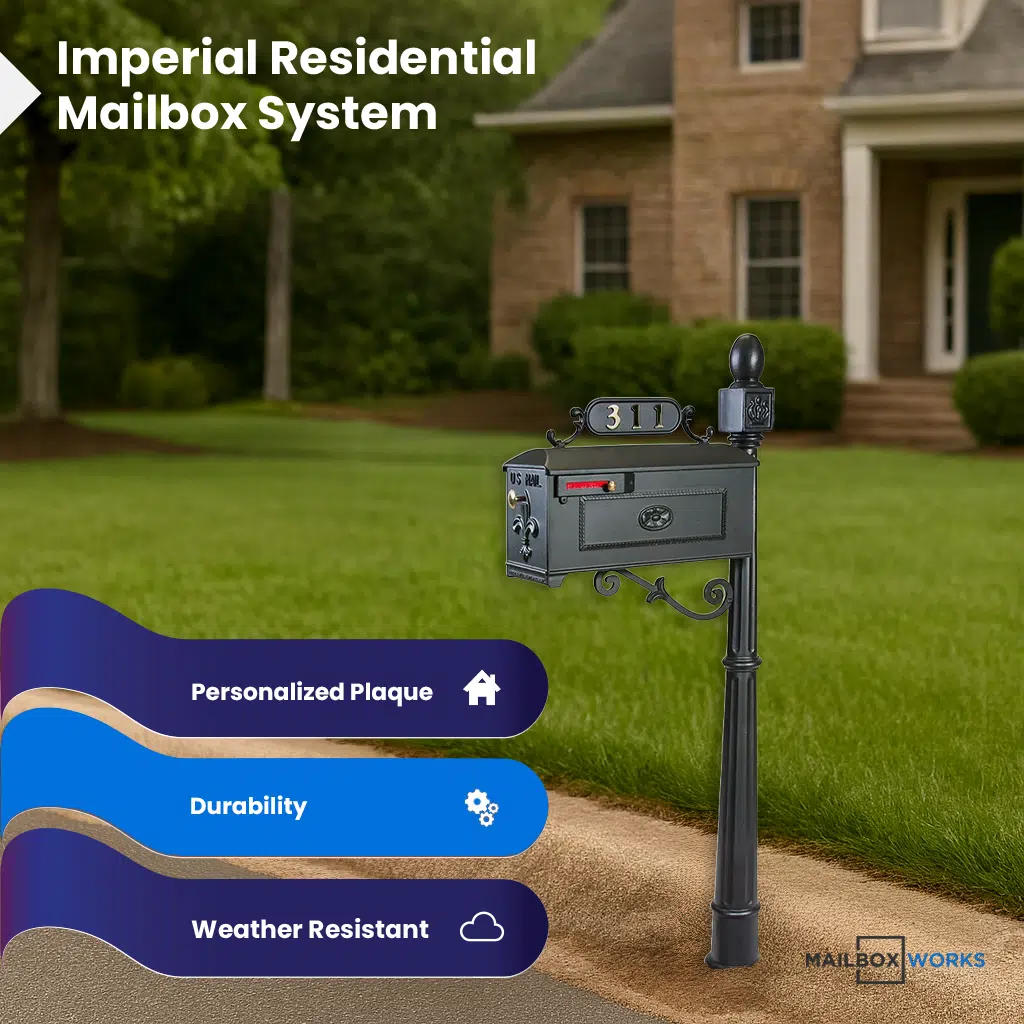 Imperial Residential Mailbox System

311

US MAIL

Personalized Plaque

Durability

Weather Resistant

MAILBOX WORKS