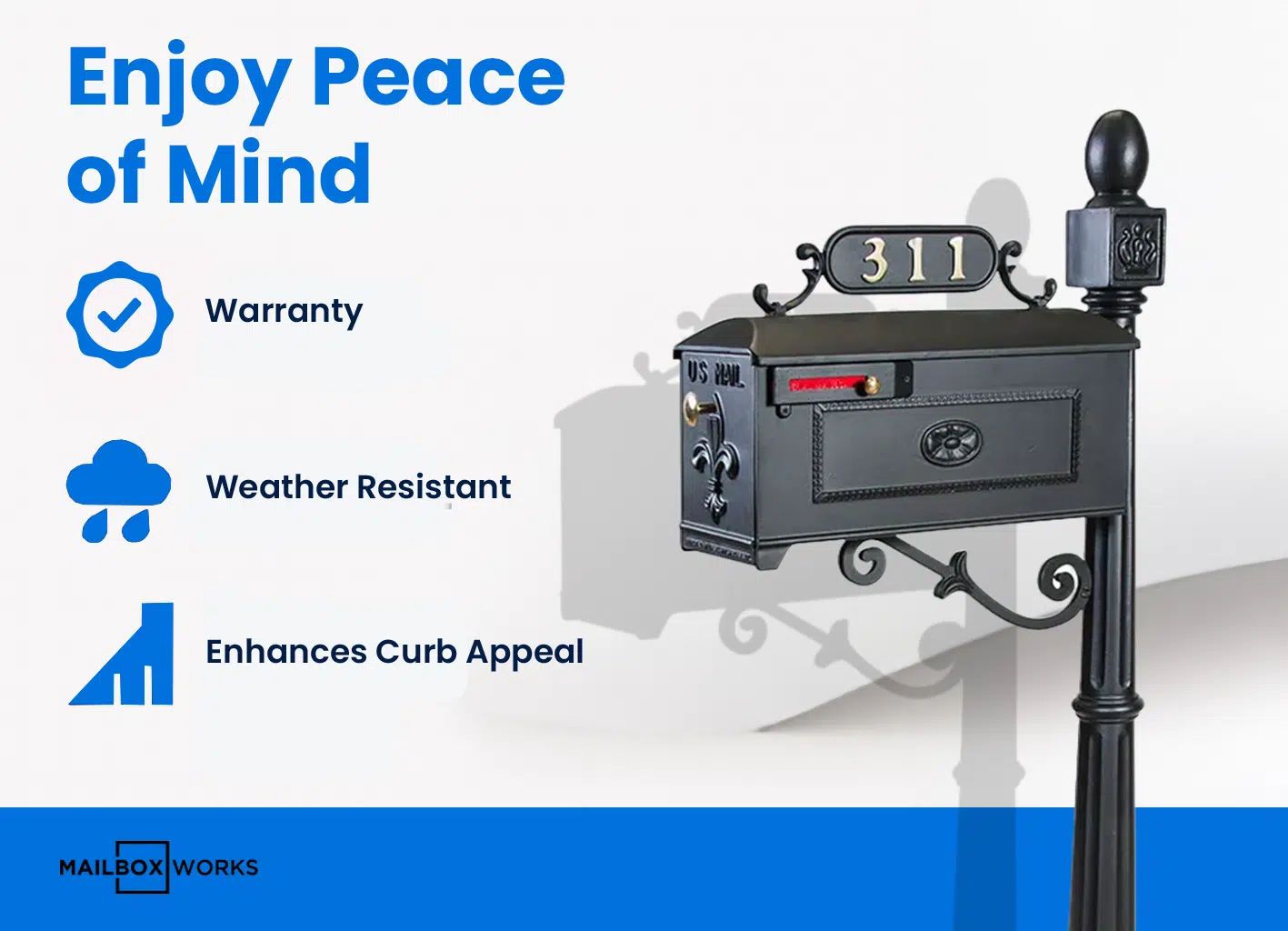 Enjoy Peace of Mind

Warranty

Weather Resistant

Enhances Curb Appeal

311

US MAIL

MAILBOX WORKS