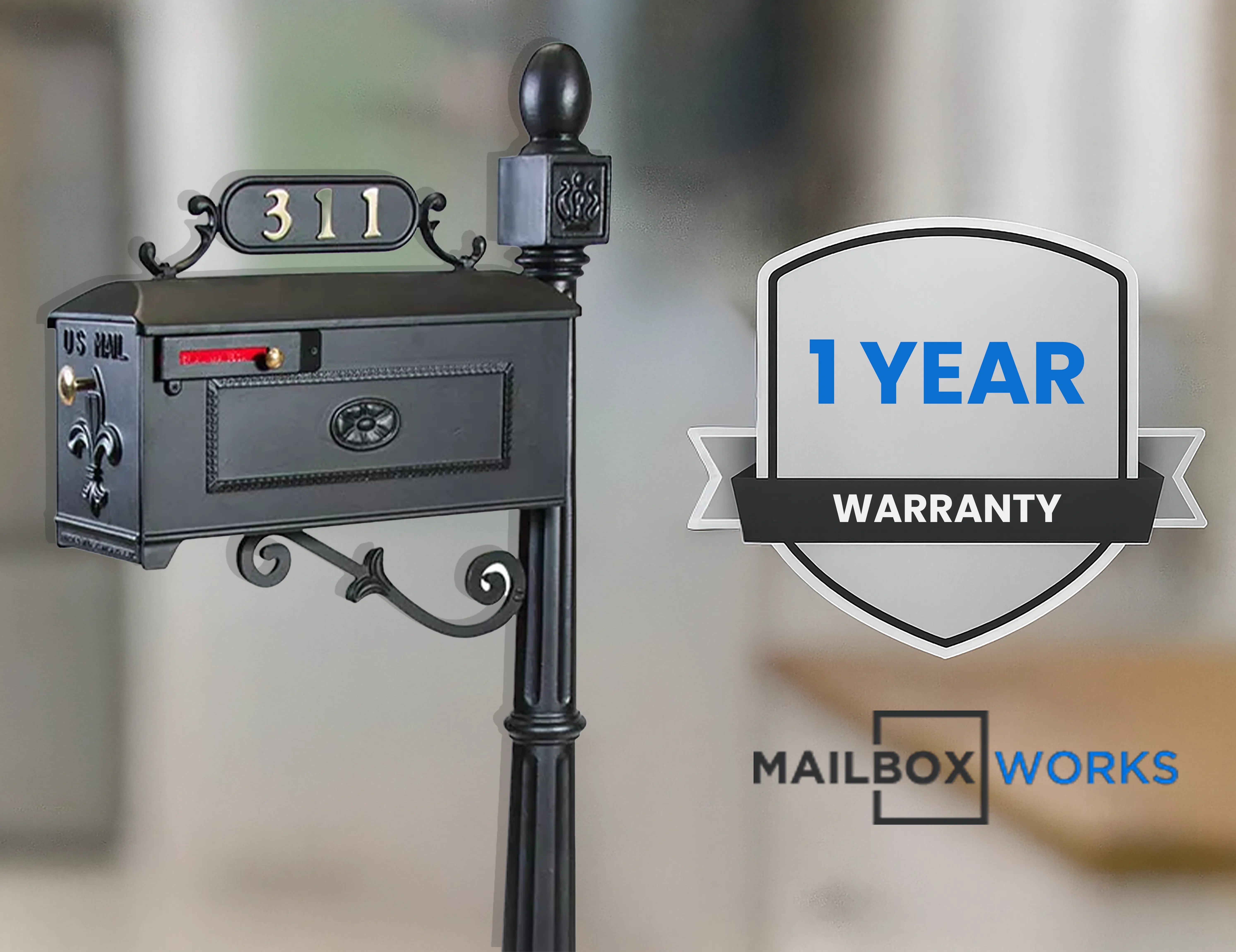 311

US MAIL

1 YEAR

WARRANTY

MAILBOX WORKS