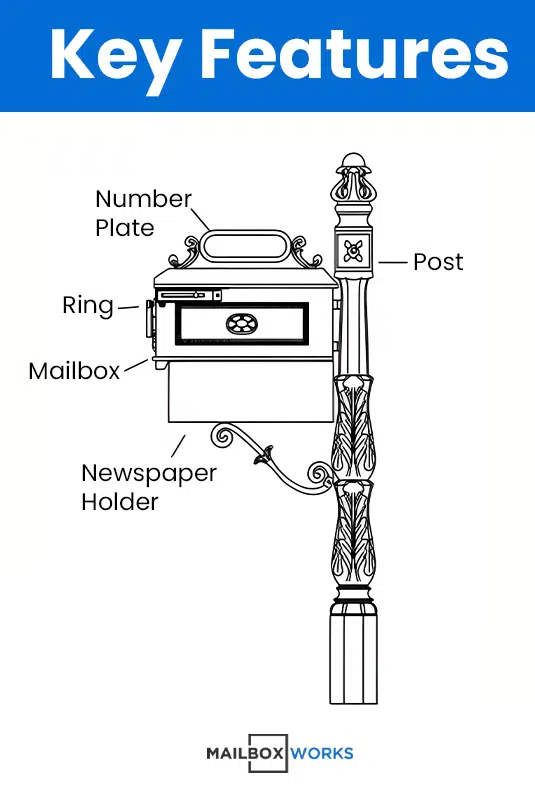 Key Features

Number Plate

Post

Ring

Mailbox

Newspaper Holder

MAILBOX WORKS