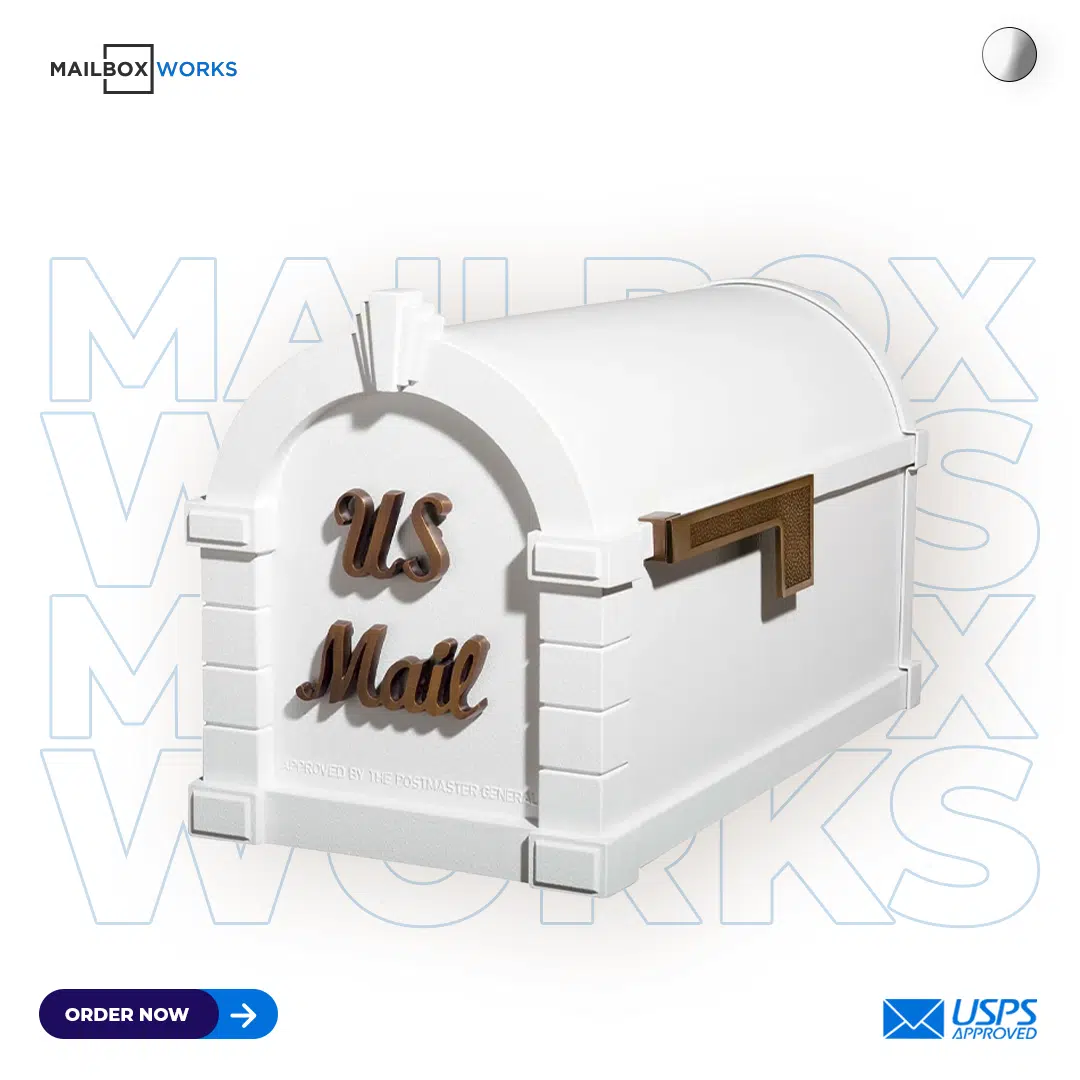 MAILBOX WORKS

MAILBOX
WORKS
MAILBOX
WORKS

US
Mail
APPROVED BY THE POSTMASTER GENERAL

ORDER NOW

USPS
APPROVED