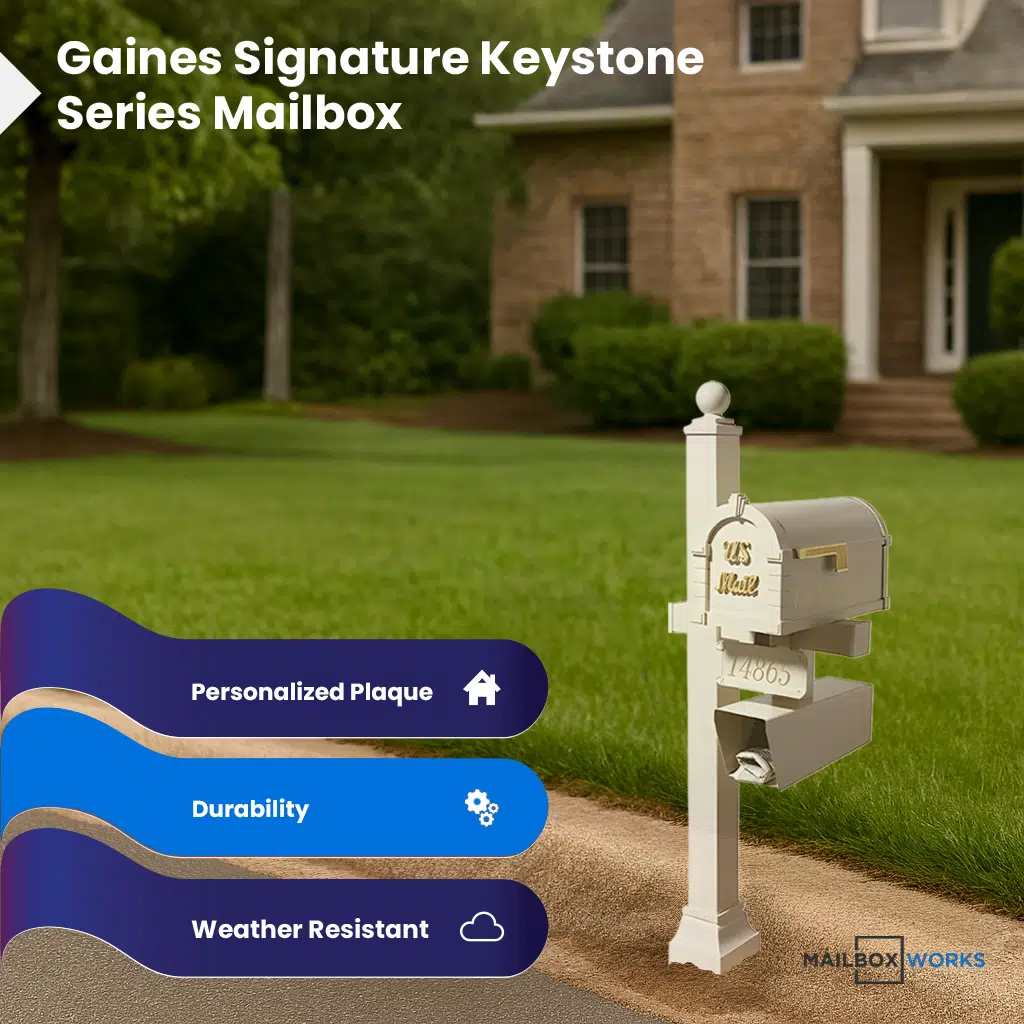 Gaines Signature Keystone Series Mailbox

US Mail

14865

Personalized Plaque

Durability

Weather Resistant

MAILBOX WORKS