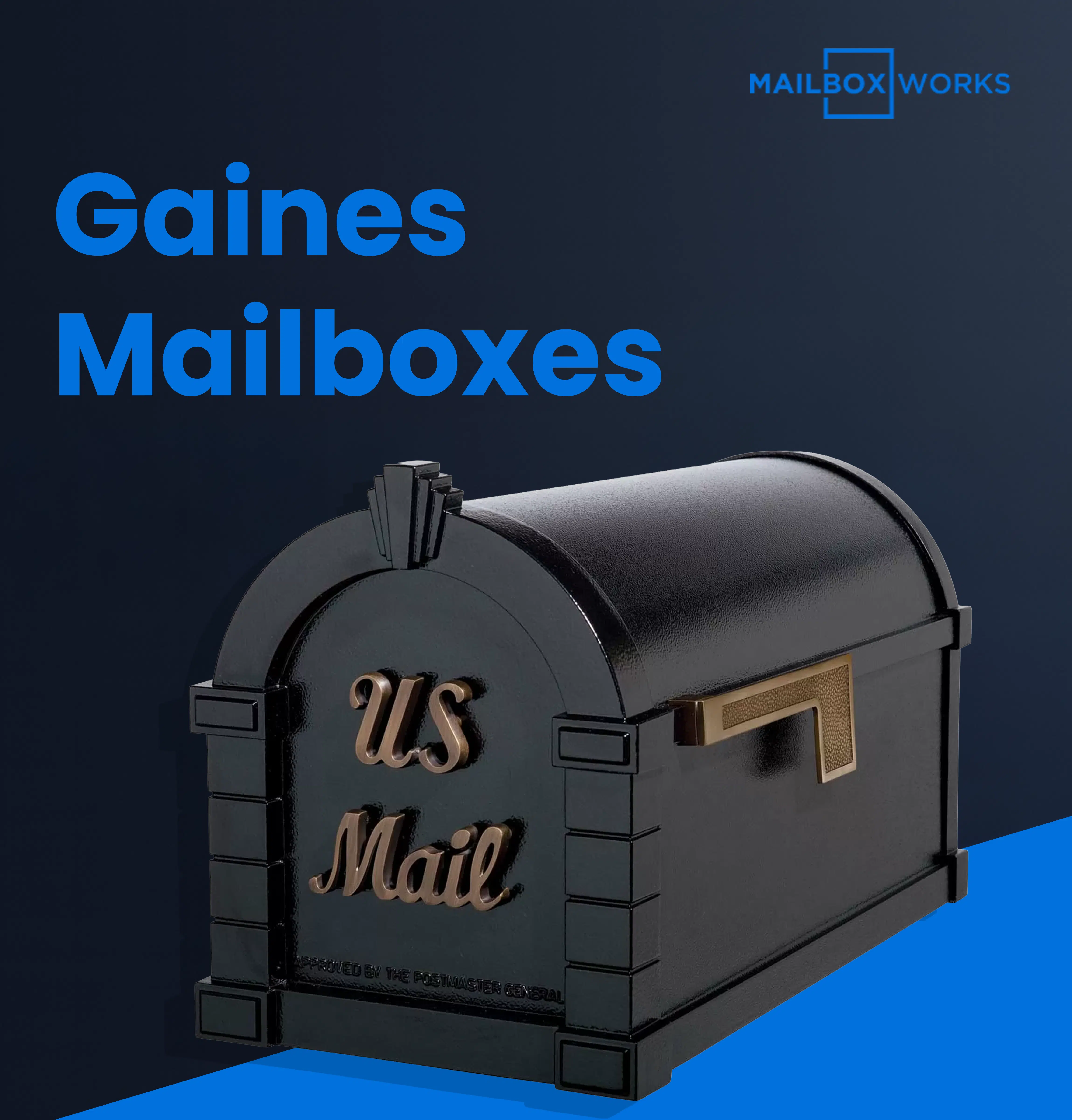 MAILBOX WORKS

Gaines Mailboxes

US Mail

APPROVED BY THE POSTMASTER GENERAL