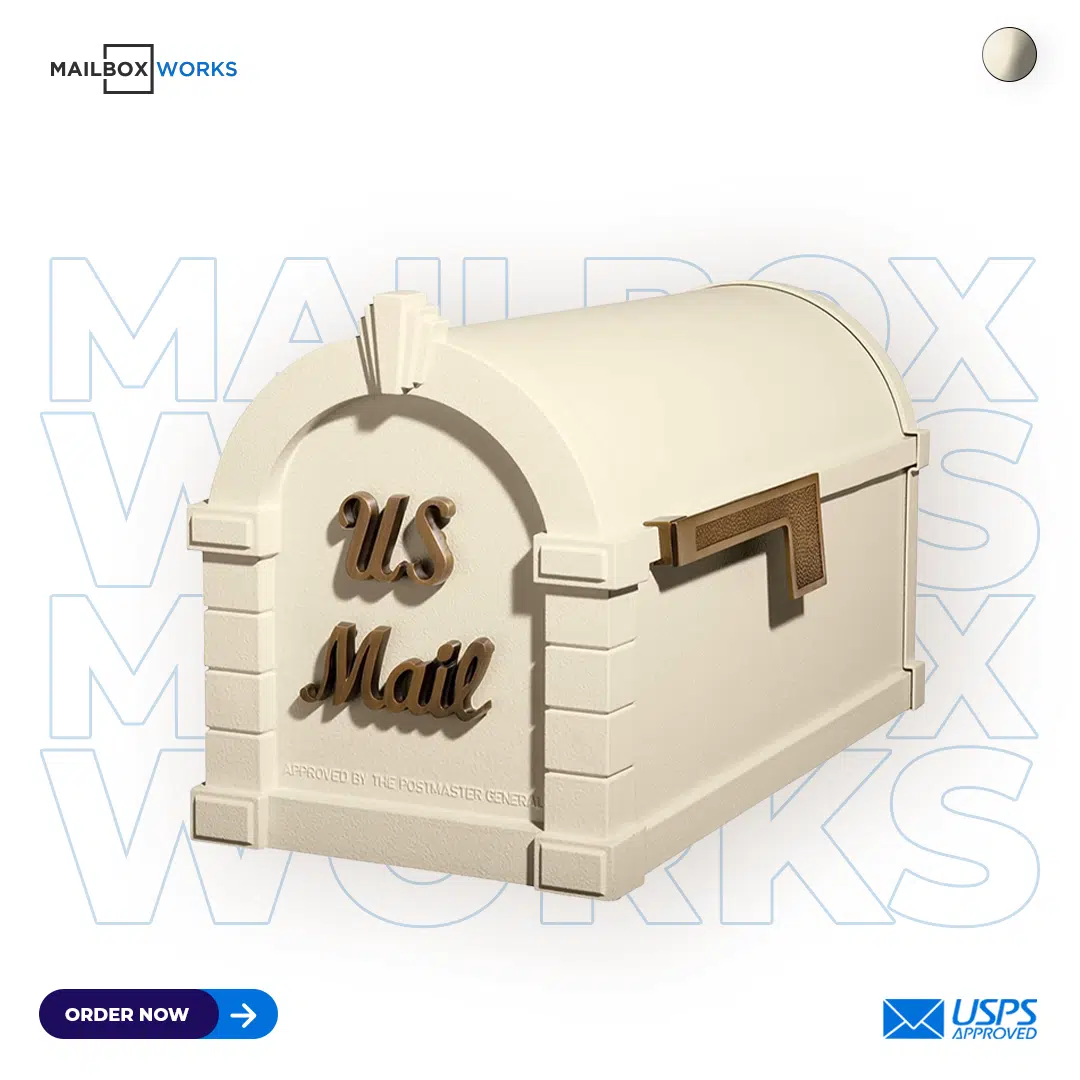 MAILBOX WORKS

MAILBOX WORKS MAILBOX WORKS

US Mail

APPROVED BY THE POSTMASTER GENERAL

ORDER NOW

USPS APPROVED