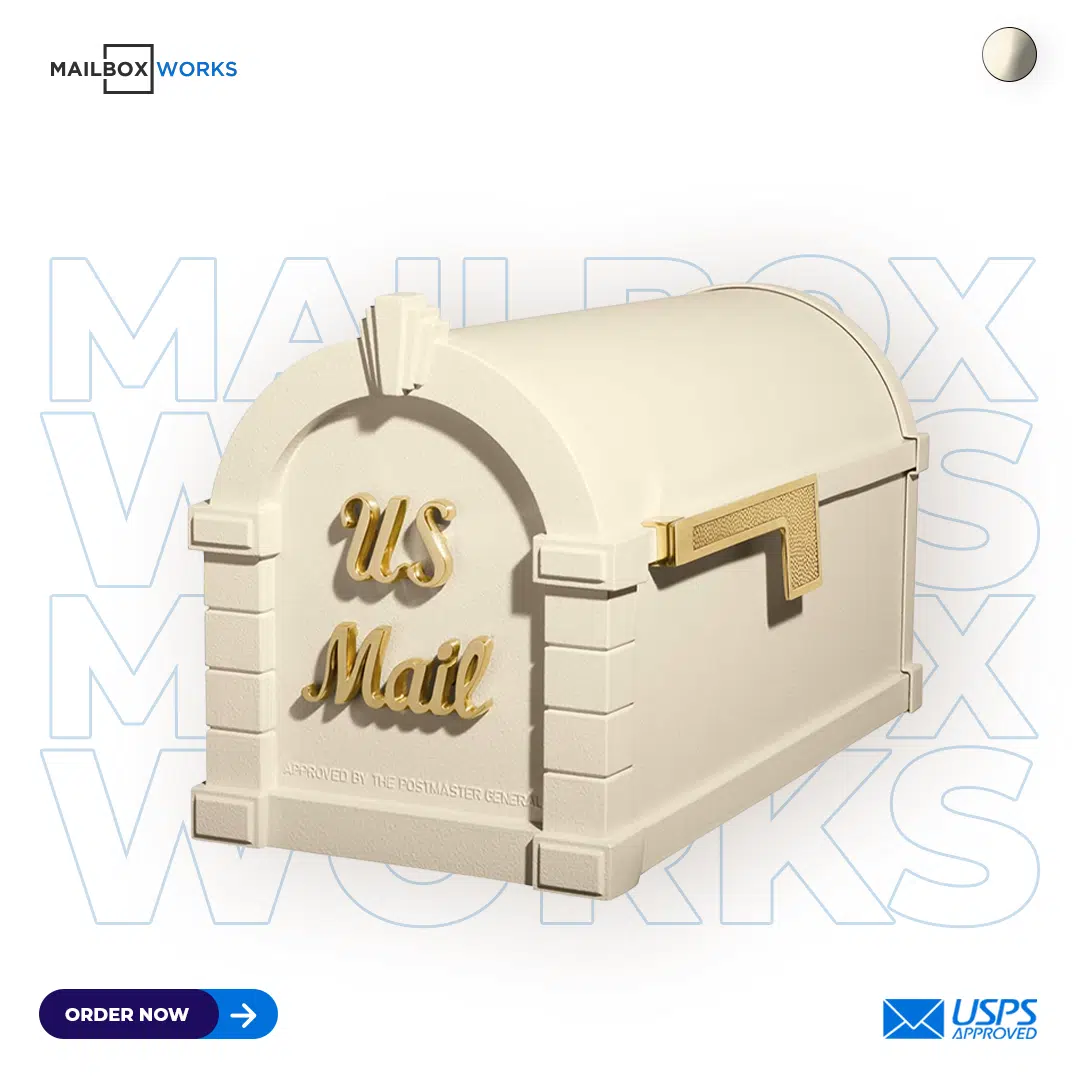 MAILBOX WORKS

MAILBOX
WORKS
MAILBOX
WORKS

US
Mail

APPROVED BY THE POSTMASTER GENERAL

ORDER NOW

USPS
APPROVED