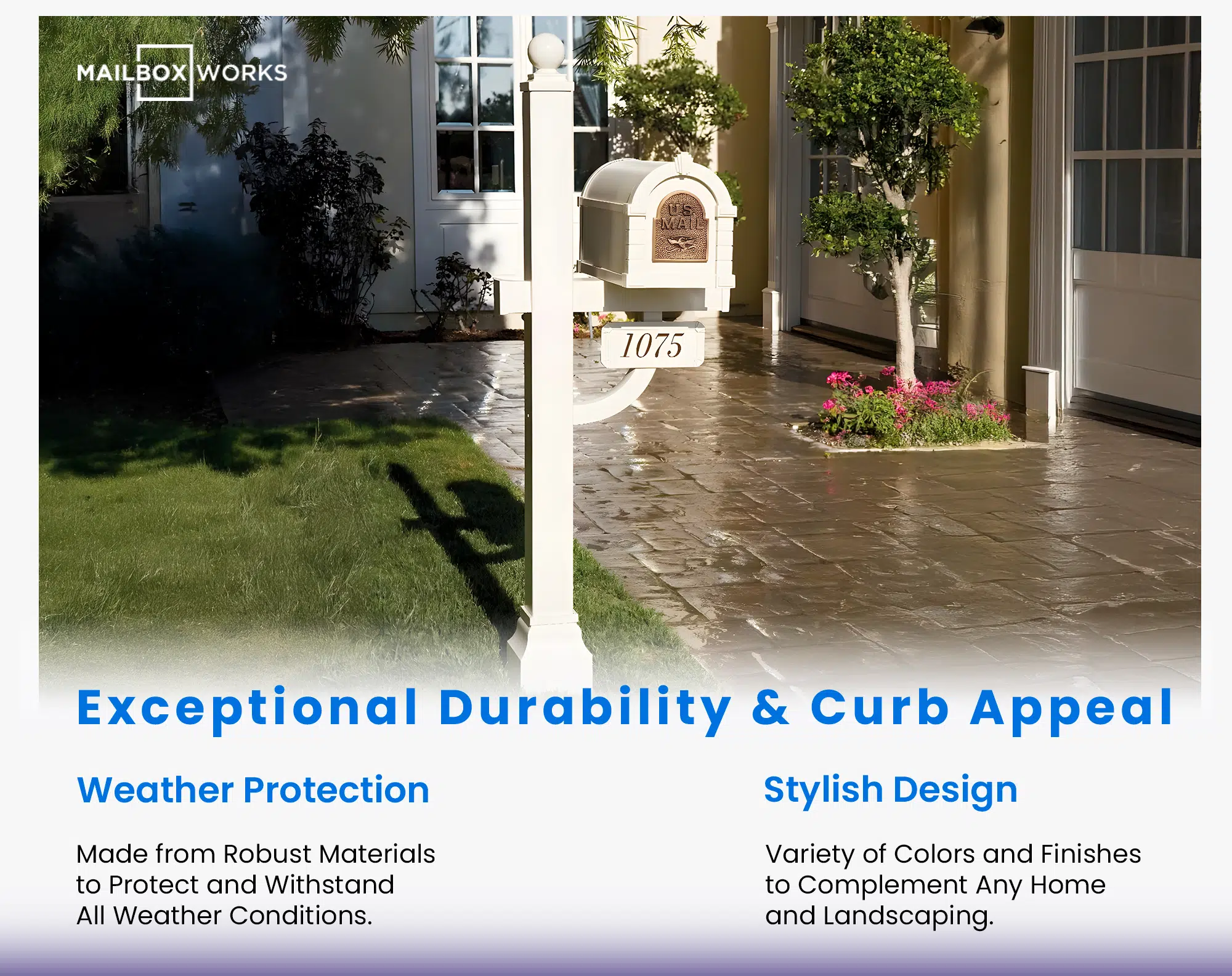 MAILBOX WORKS

U.S. MAIL

1075

Exceptional Durability & Curb Appeal

Weather Protection

Made from Robust Materials to Protect and Withstand All Weather Conditions.

Stylish Design

Variety of Colors and Finishes to Complement Any Home and Landscaping.