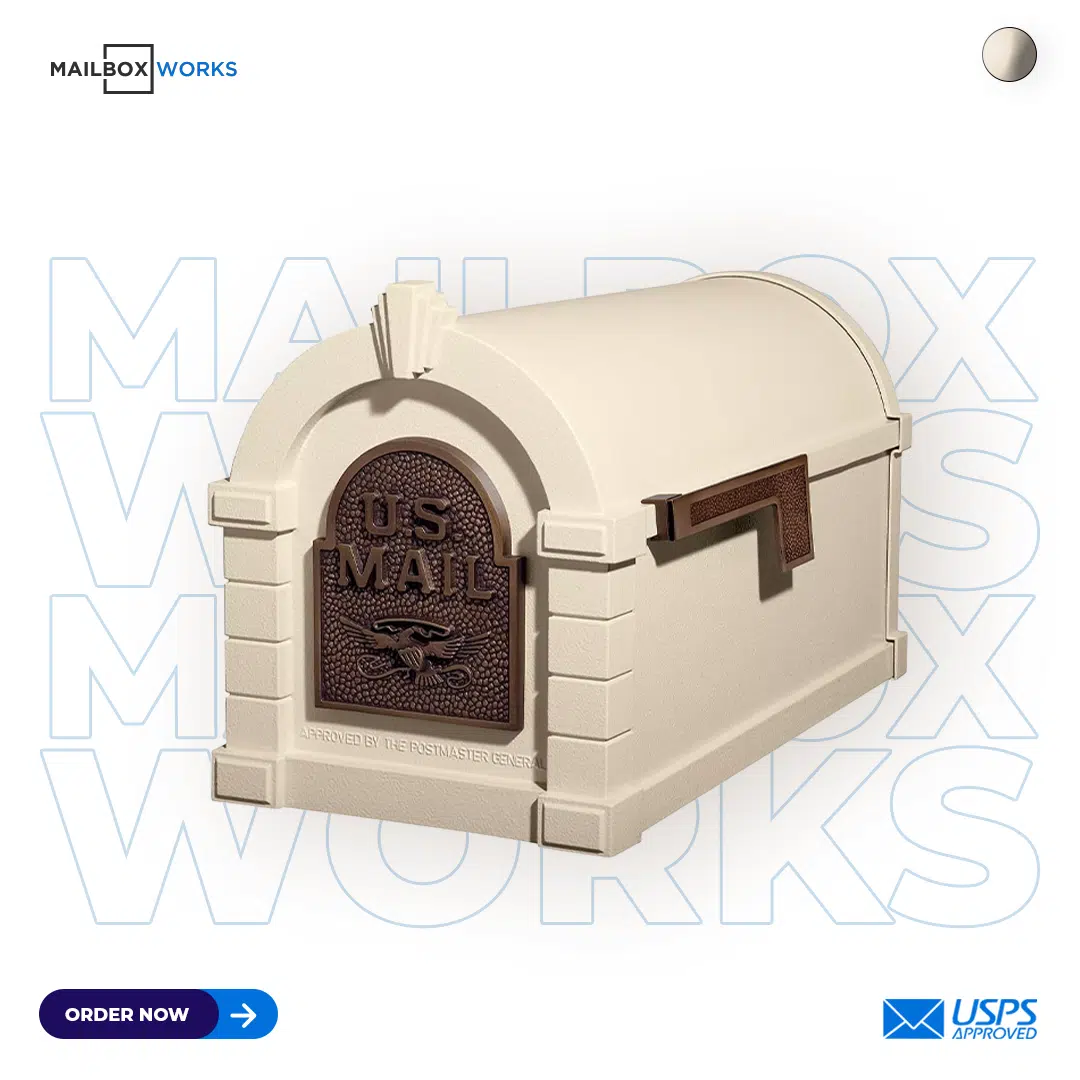 MAILBOX WORKS

MAILBOX
WORKS
MAILBOX
WORKS

U.S.
MAIL

APPROVED BY THE POSTMASTER GENERAL

ORDER NOW

USPS
APPROVED