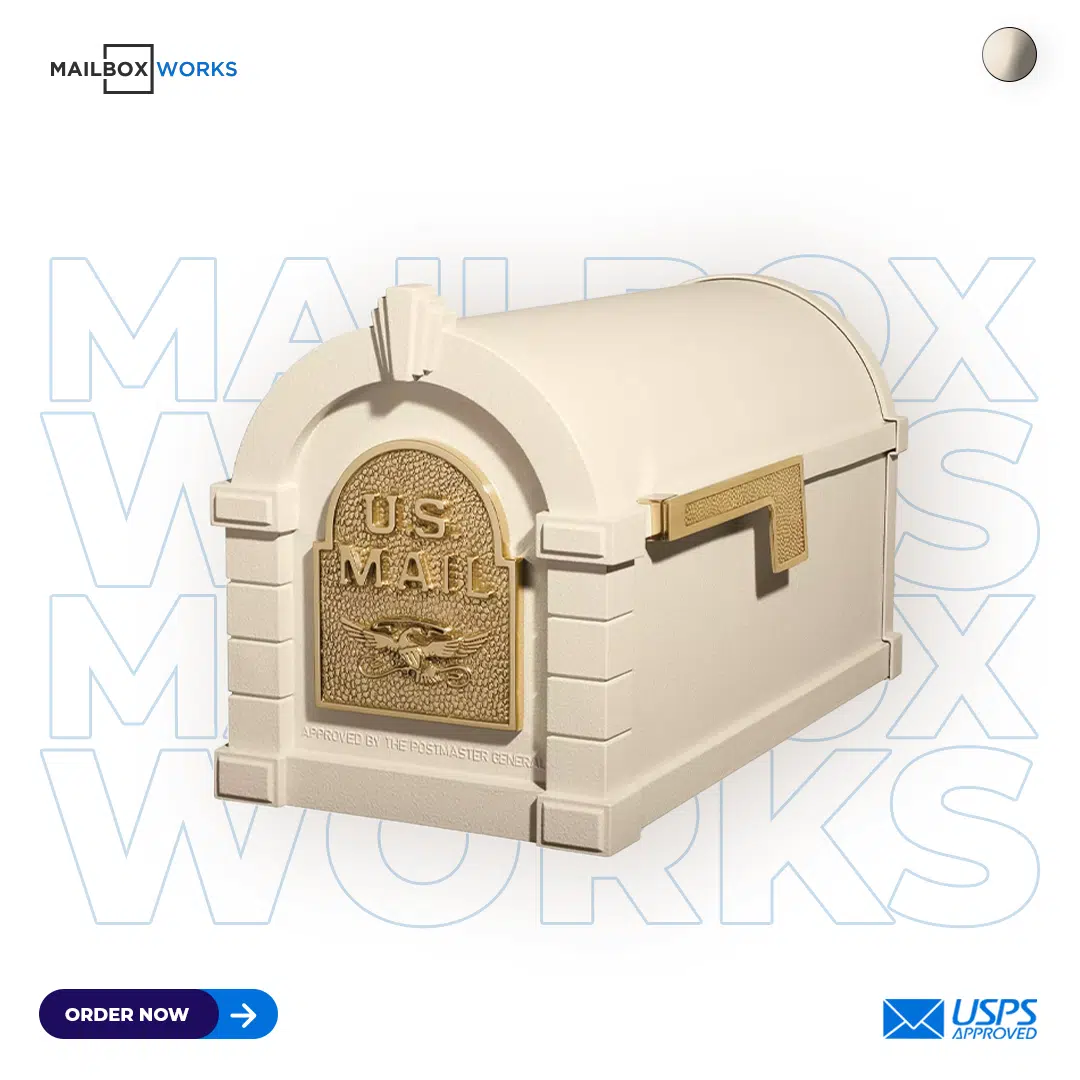 MAILBOX WORKS

MAILBOX WORKS MAILBOX WORKS

U.S. MAIL

APPROVED BY THE POSTMASTER GENERAL

ORDER NOW

USPS APPROVED