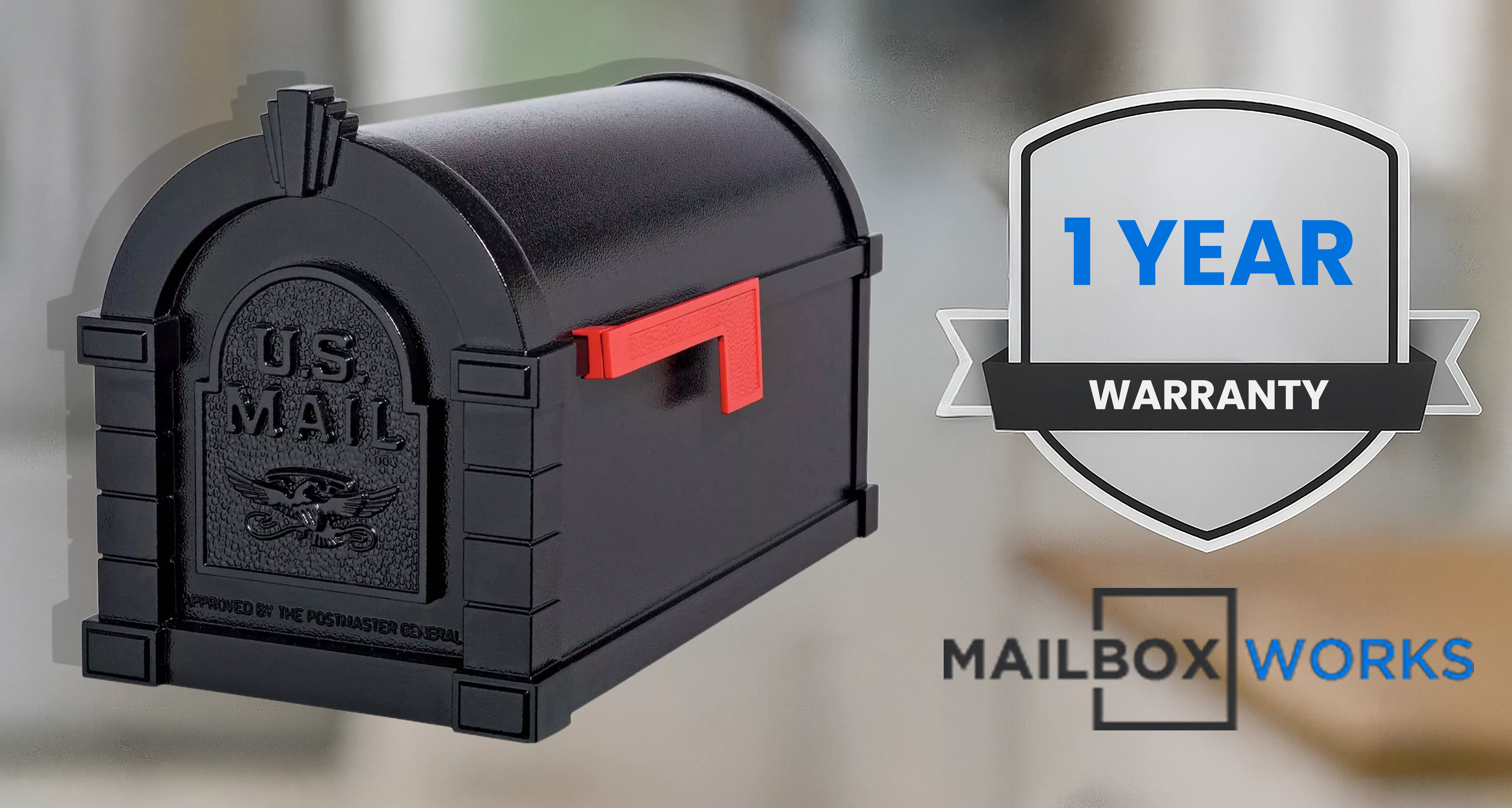 U.S. MAIL

APPROVED BY THE POSTMASTER GENERAL

1 YEAR

WARRANTY

MAILBOX WORKS