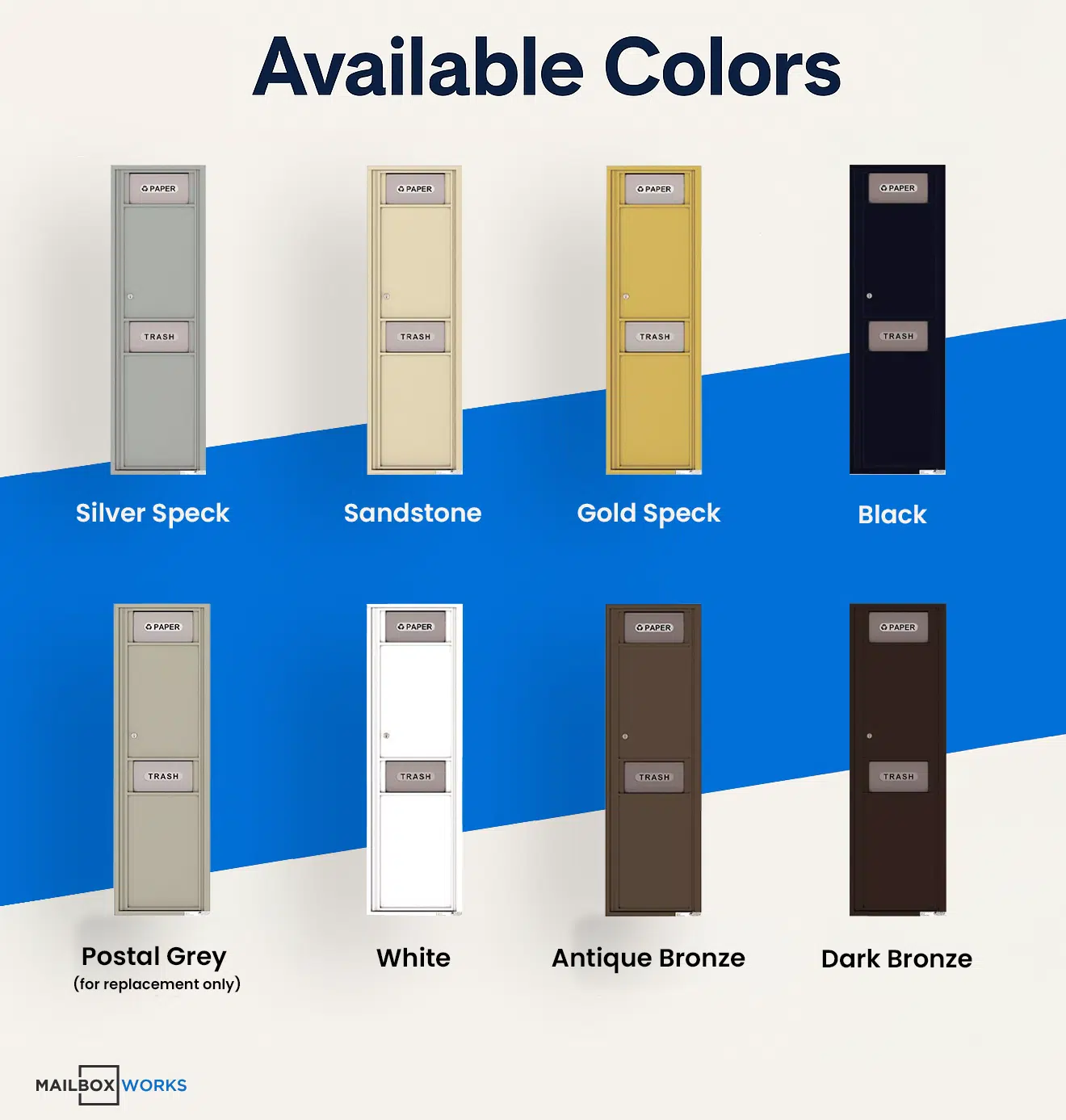 Available Colors

PAPER
TRASH
Silver Speck

PAPER
TRASH
Sandstone

PAPER
TRASH
Gold Speck

PAPER
TRASH
Black

PAPER
TRASH
Postal Grey
(for replacement only)

PAPER
TRASH
White

PAPER
TRASH
Antique Bronze

PAPER
TRASH
Dark Bronze

MAILBOX WORKS