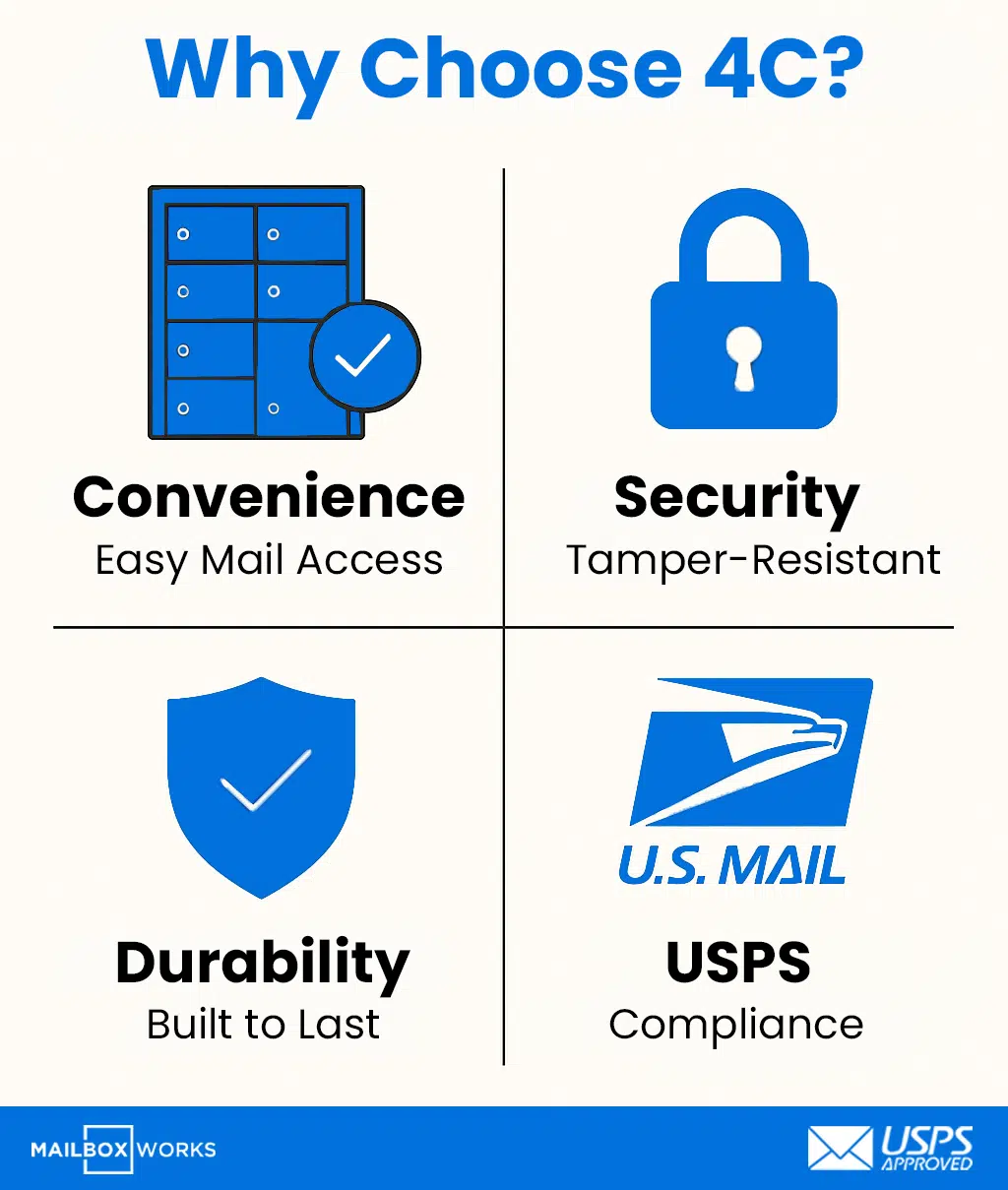 Why Choose 4C?

Convenience
Easy Mail Access

Security
Tamper-Resistant

Durability
Built to Last

U.S. MAIL

USPS
Compliance

MAILBOX WORKS

USPS APPROVED