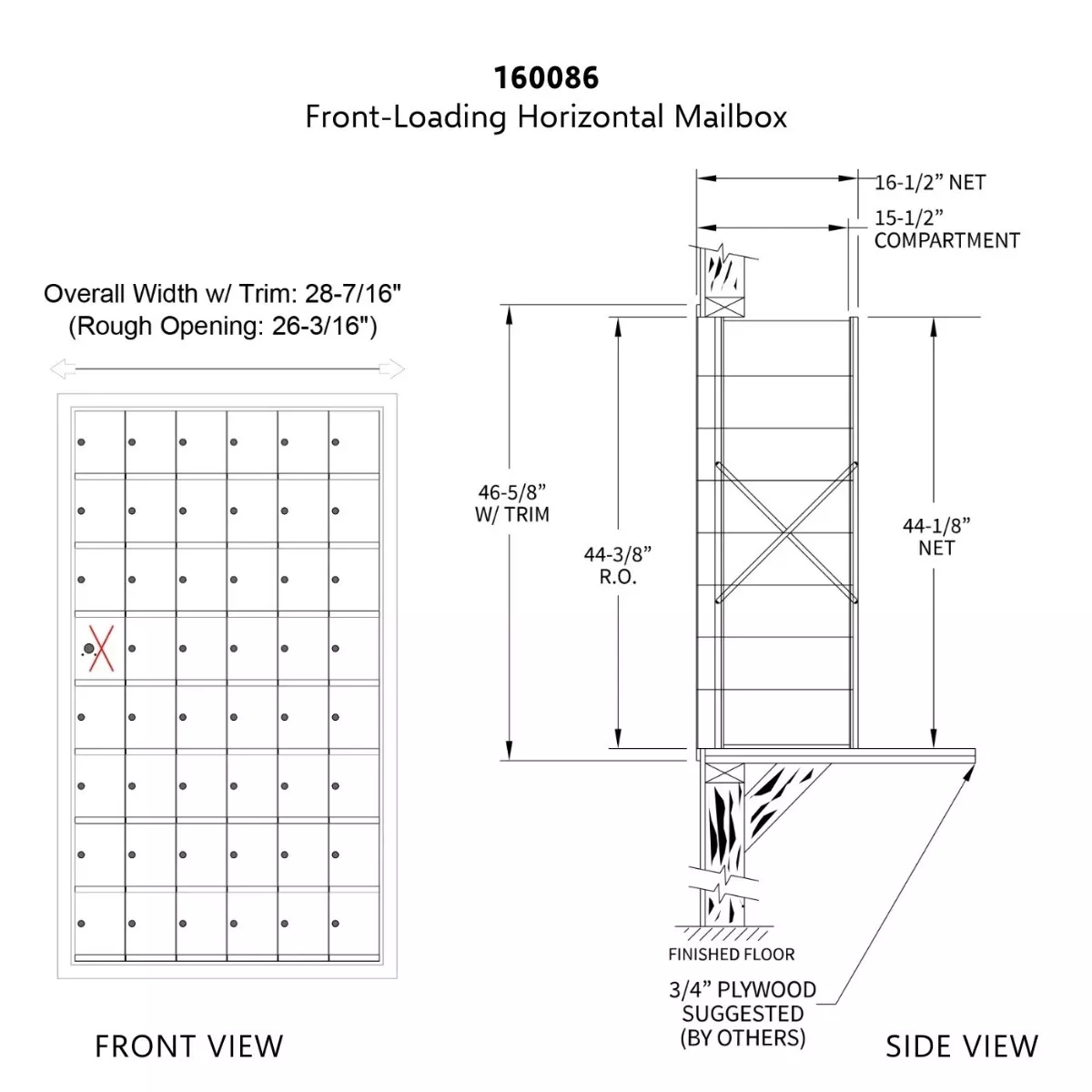 160086
Front-Loading Horizontal Mailbox

Overall Width w/ Trim: 28-7/16"
(Rough Opening: 26-3/16")

16-1/2” NET
15-1/2” COMPARTMENT

46-5/8” W/ TRIM
44-3/8” R.O.
44-1/8” NET

FINISHED FLOOR
3/4” PLYWOOD SUGGESTED (BY OTHERS)

FRONT VIEW
SIDE VIEW