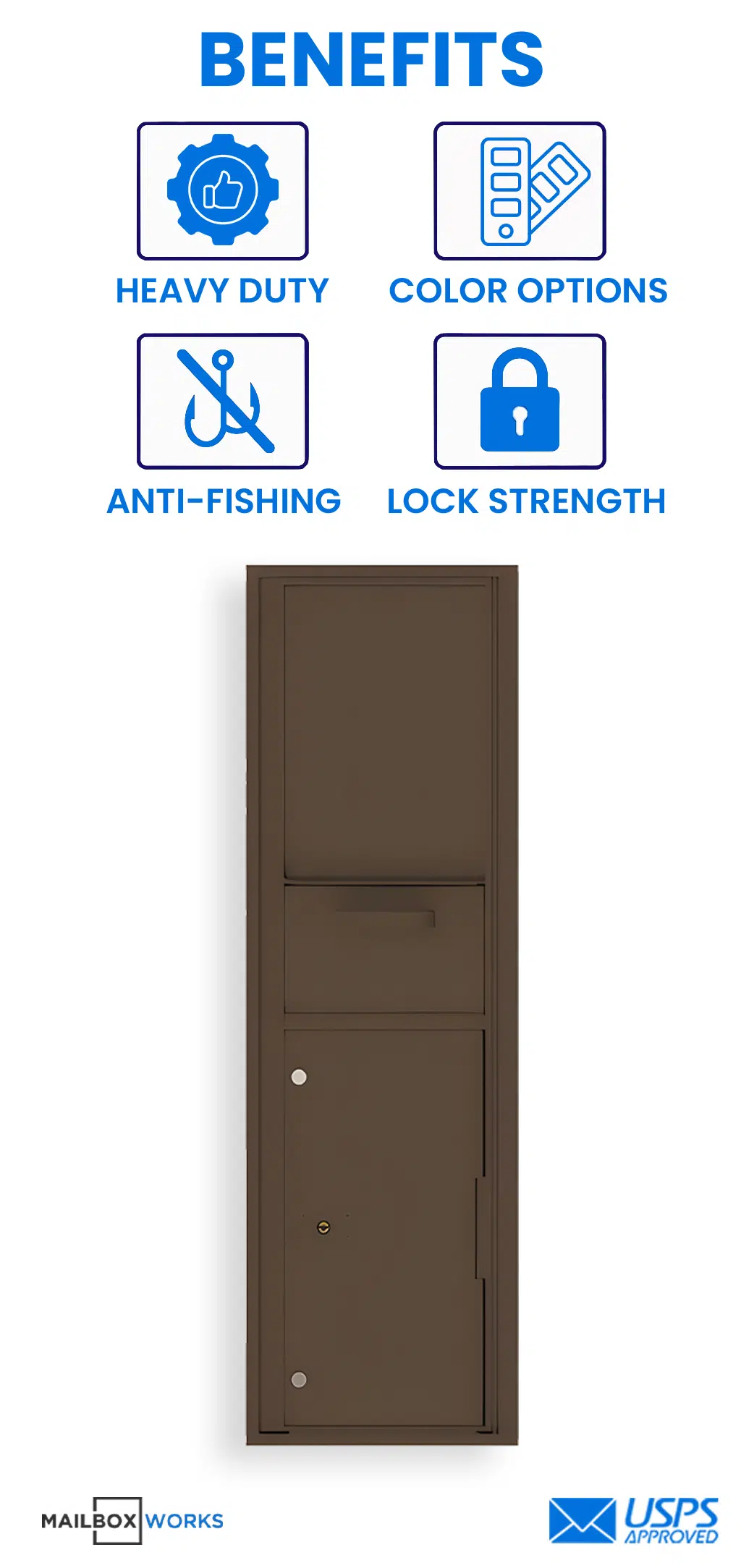 BENEFITS

HEAVY DUTY

COLOR OPTIONS

ANTI-FISHING

LOCK STRENGTH

MAILBOX WORKS

USPS APPROVED