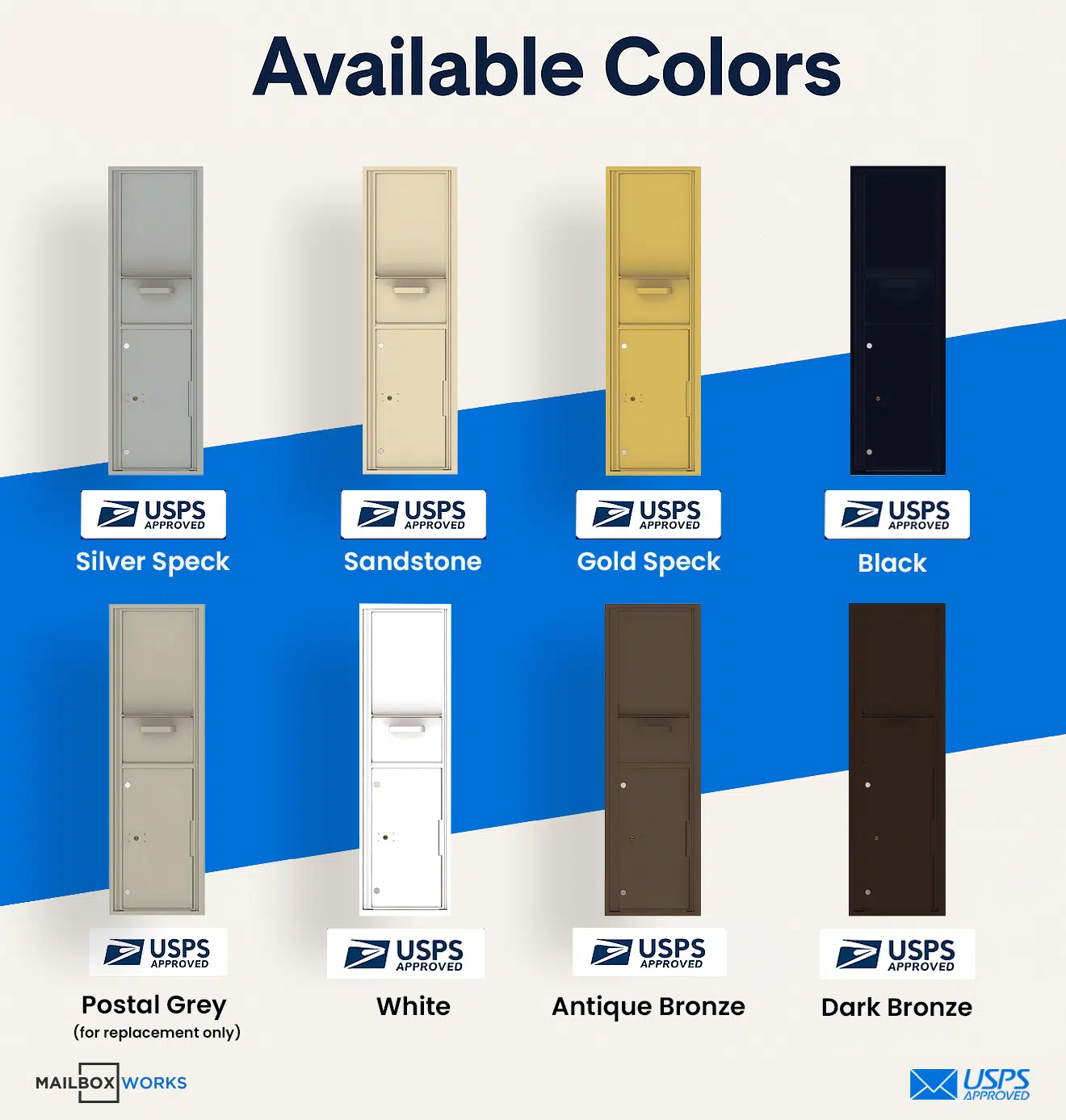 Available Colors

USPS APPROVED
Silver Speck

USPS APPROVED
Sandstone

USPS APPROVED
Gold Speck

USPS APPROVED
Black

USPS APPROVED
Postal Grey
(for replacement only)

USPS APPROVED
White

USPS APPROVED
Antique Bronze

USPS APPROVED
Dark Bronze

MAILBOX WORKS

USPS APPROVED