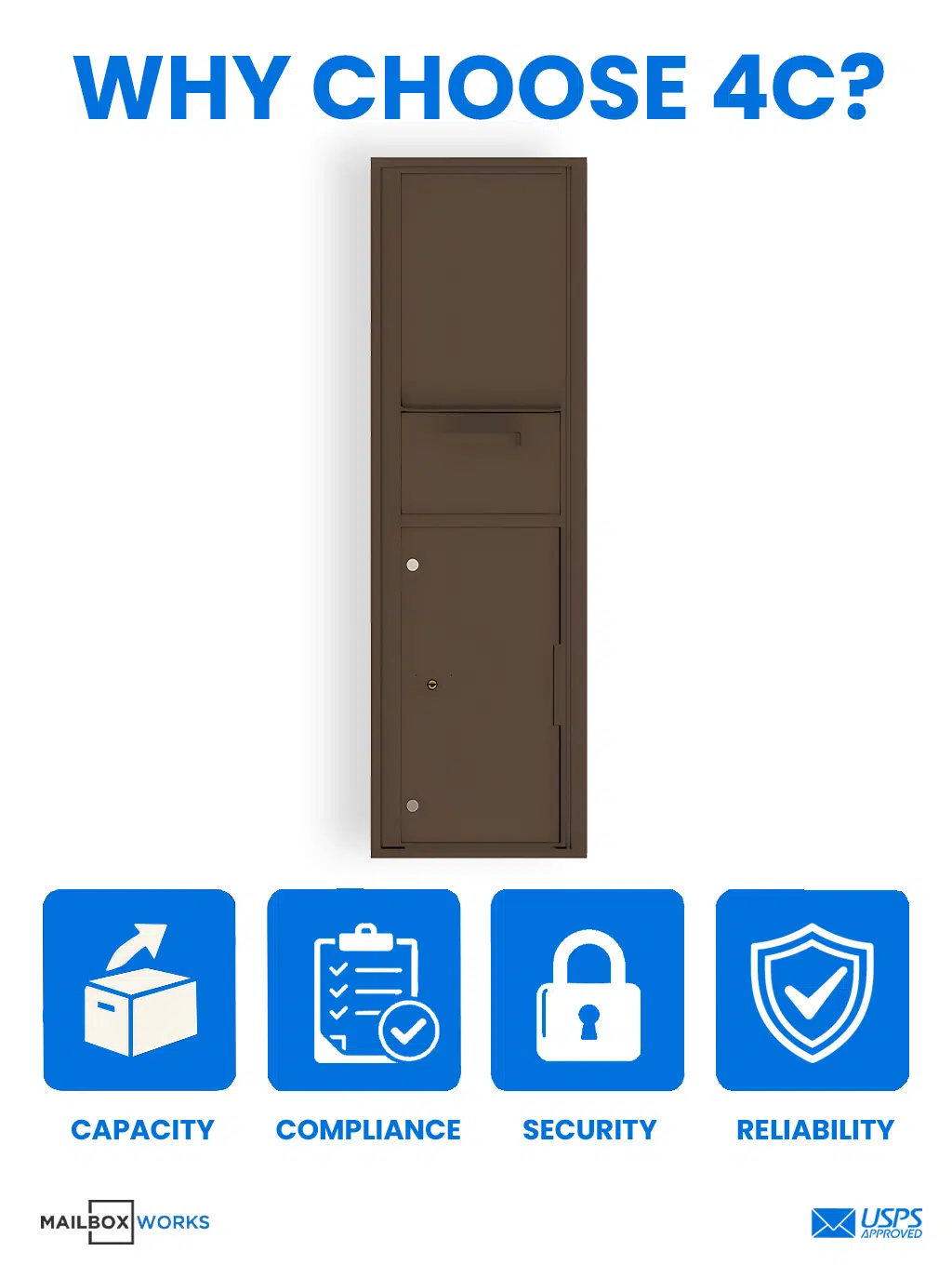 WHY CHOOSE 4C?

CAPACITY

COMPLIANCE

SECURITY

RELIABILITY

MAILBOX WORKS

USPS APPROVED